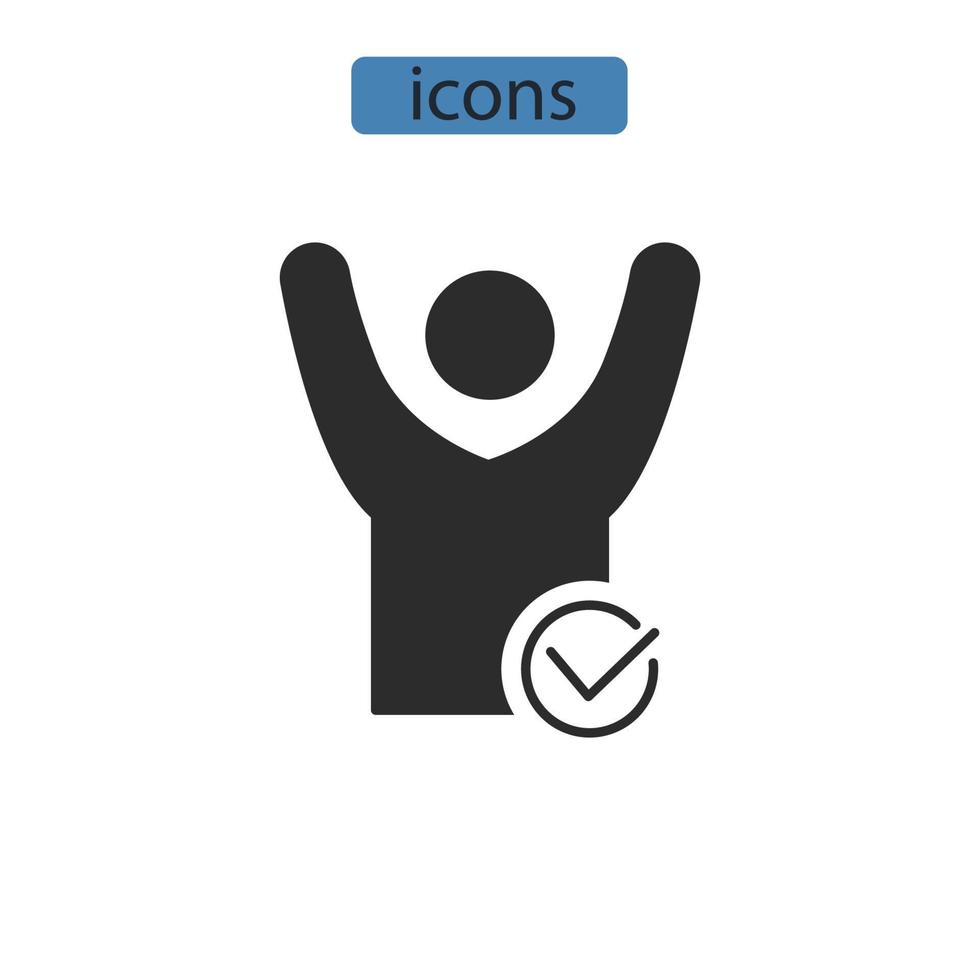 icons