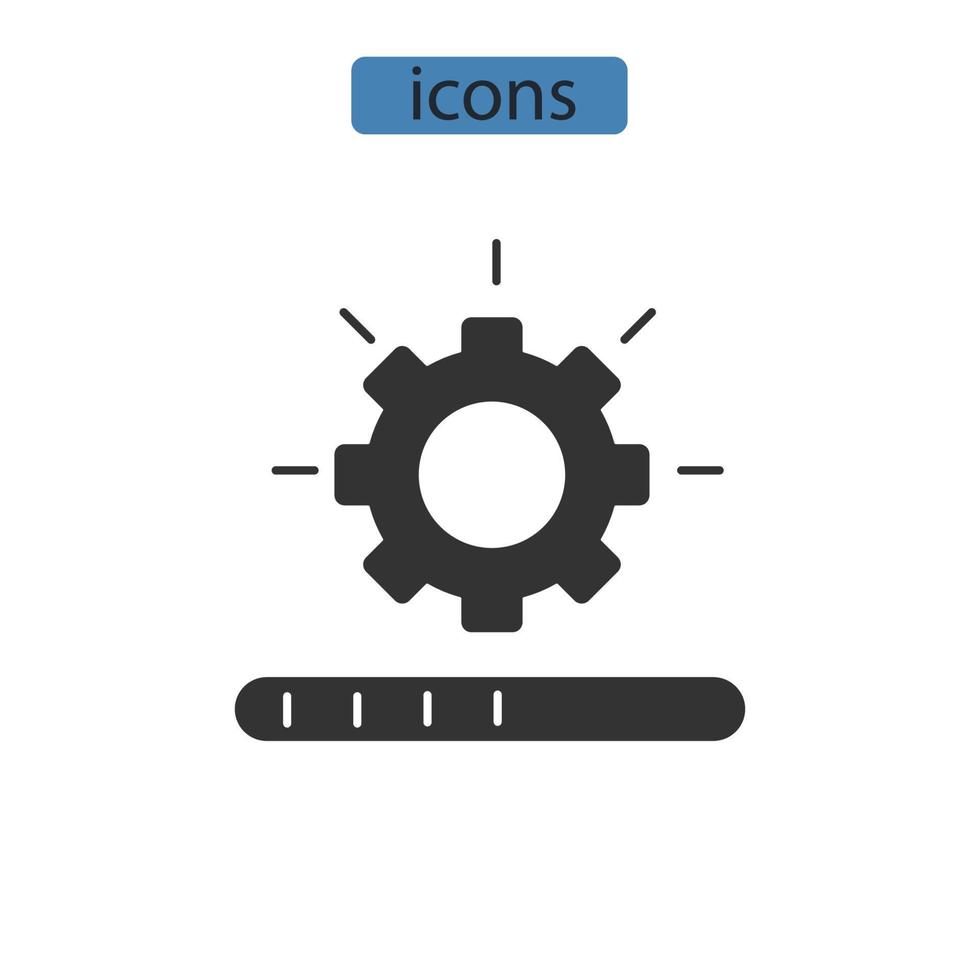 icons