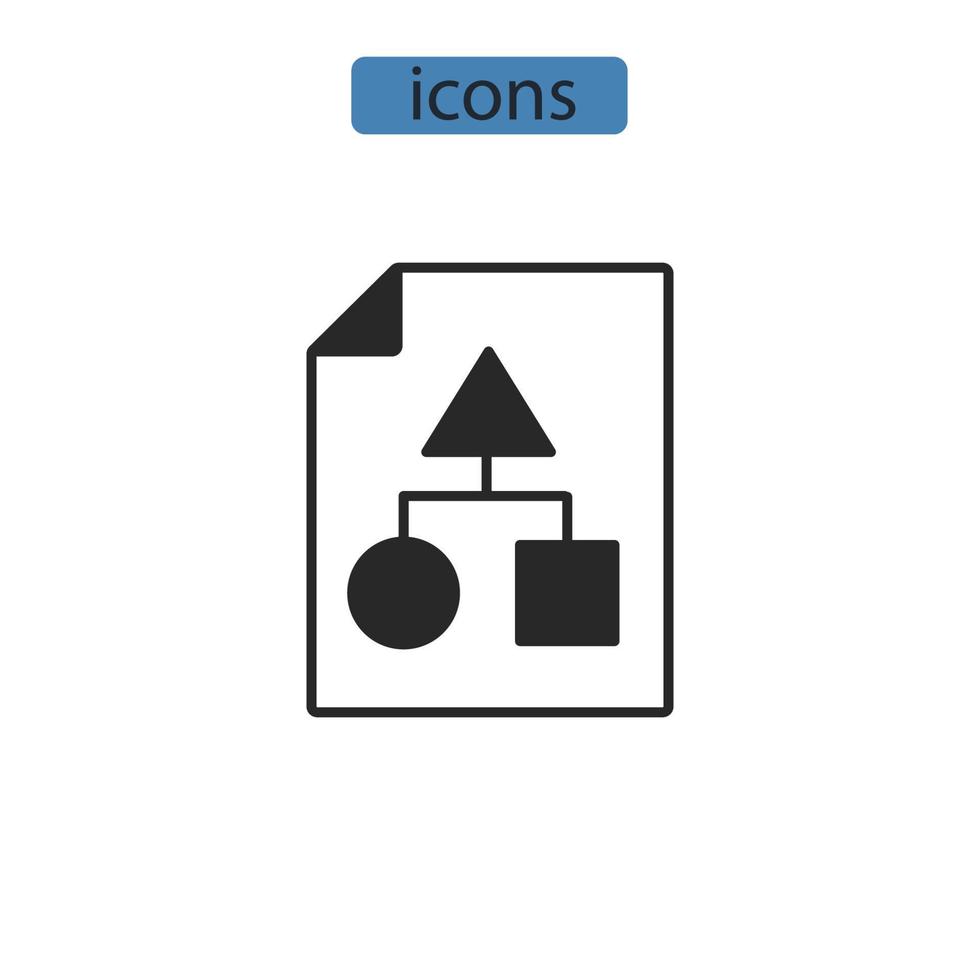 icons