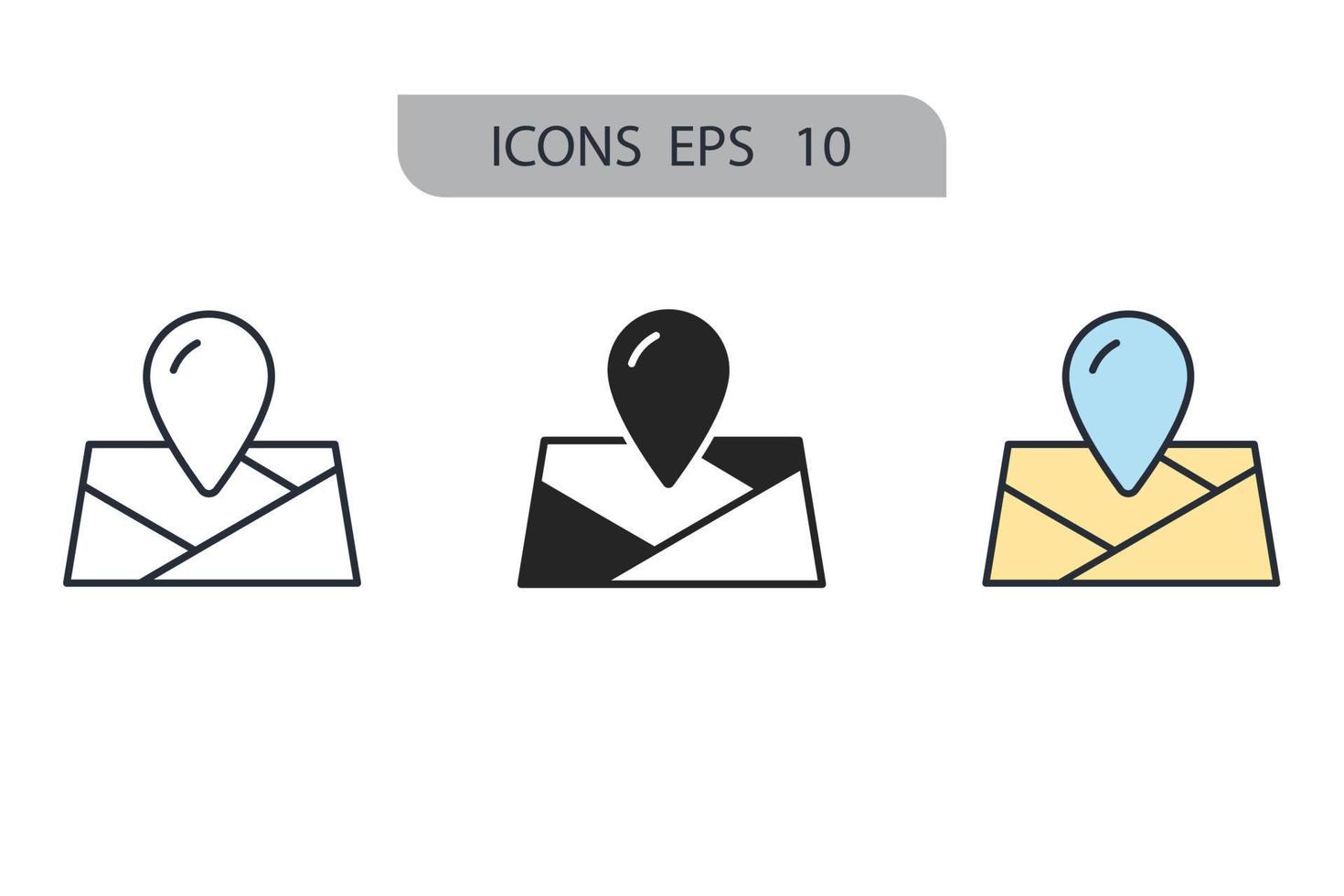 ICONS EPS 10