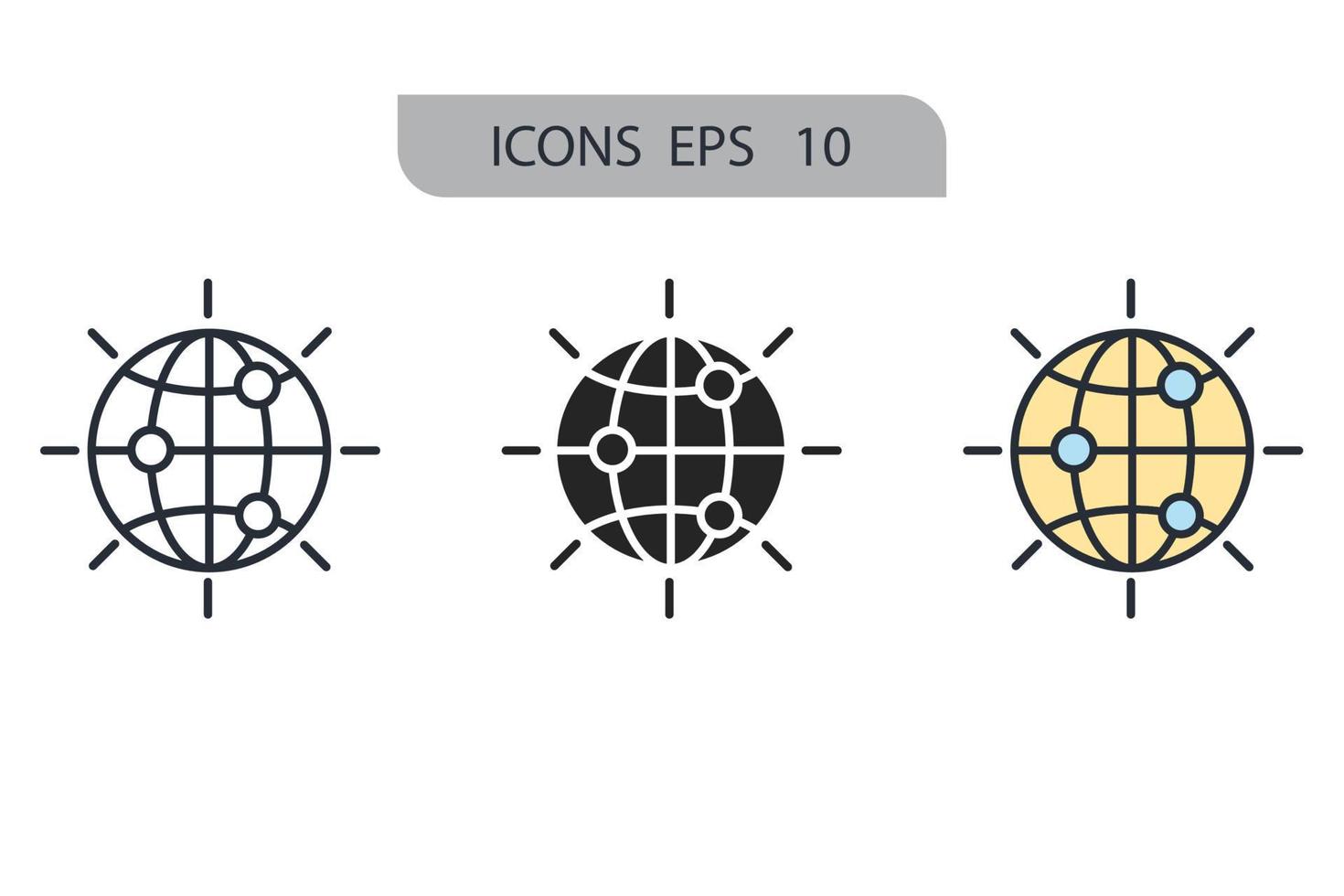 ICONS EPS 10