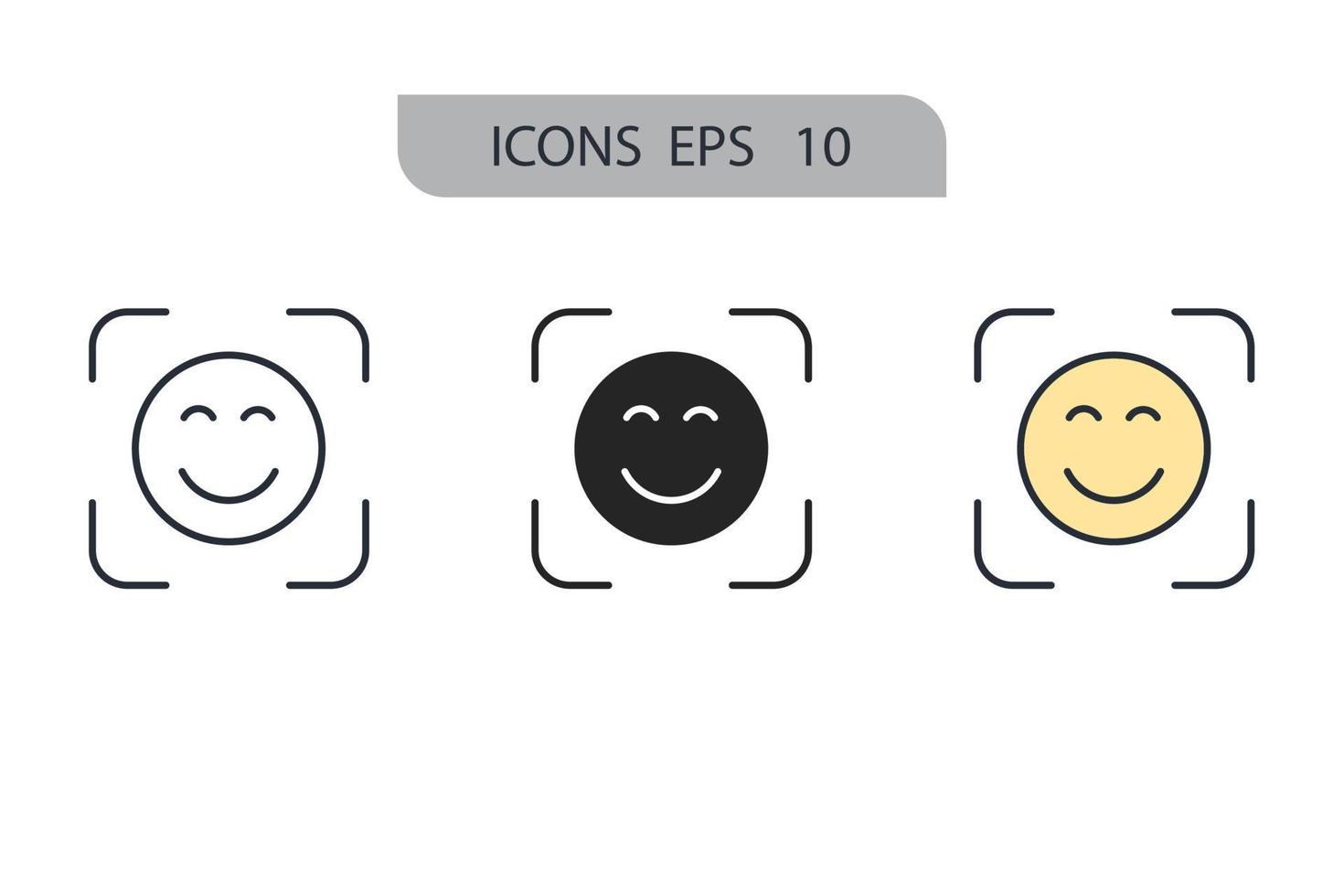 ICONS EPS 10