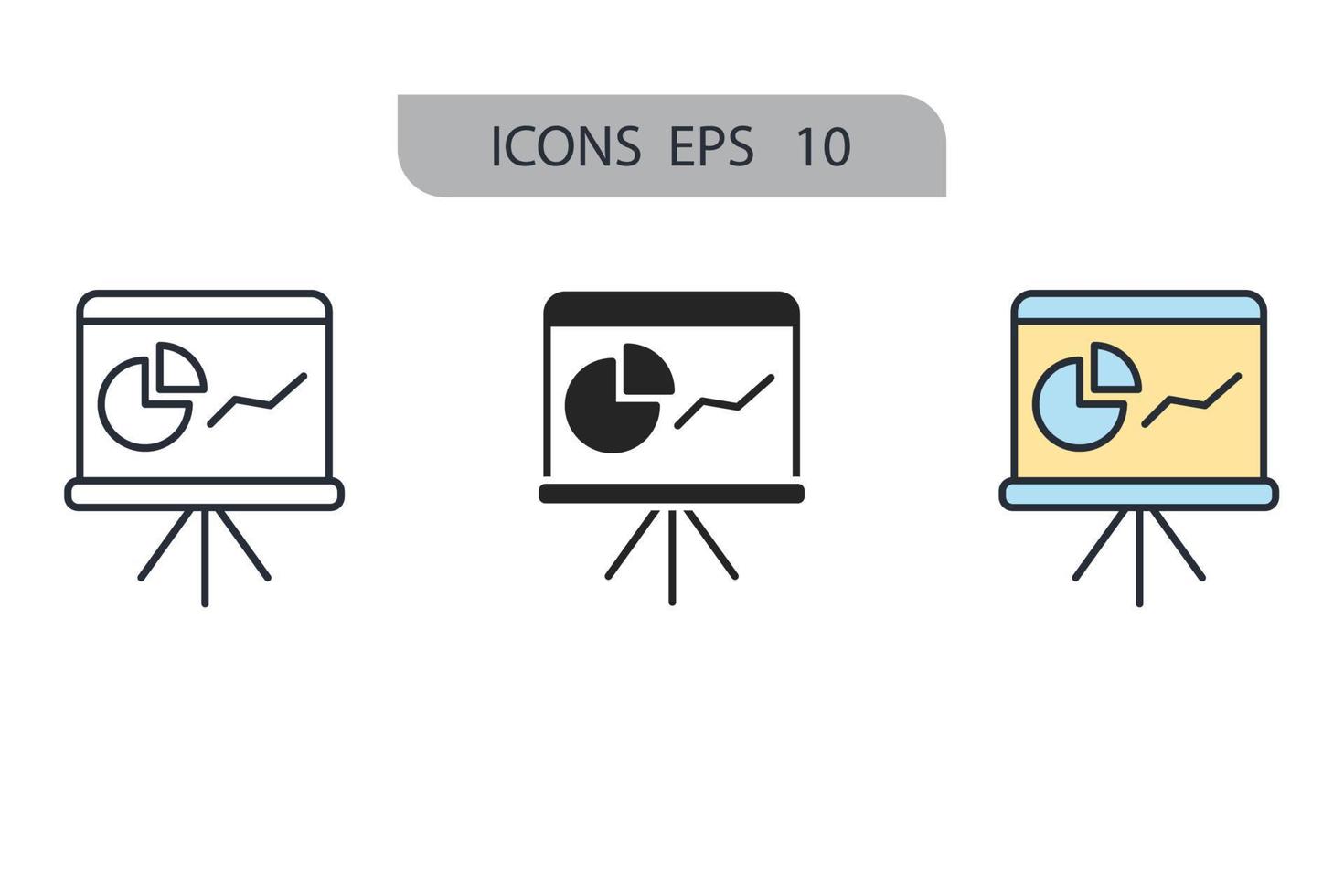 ICONS EPS 10