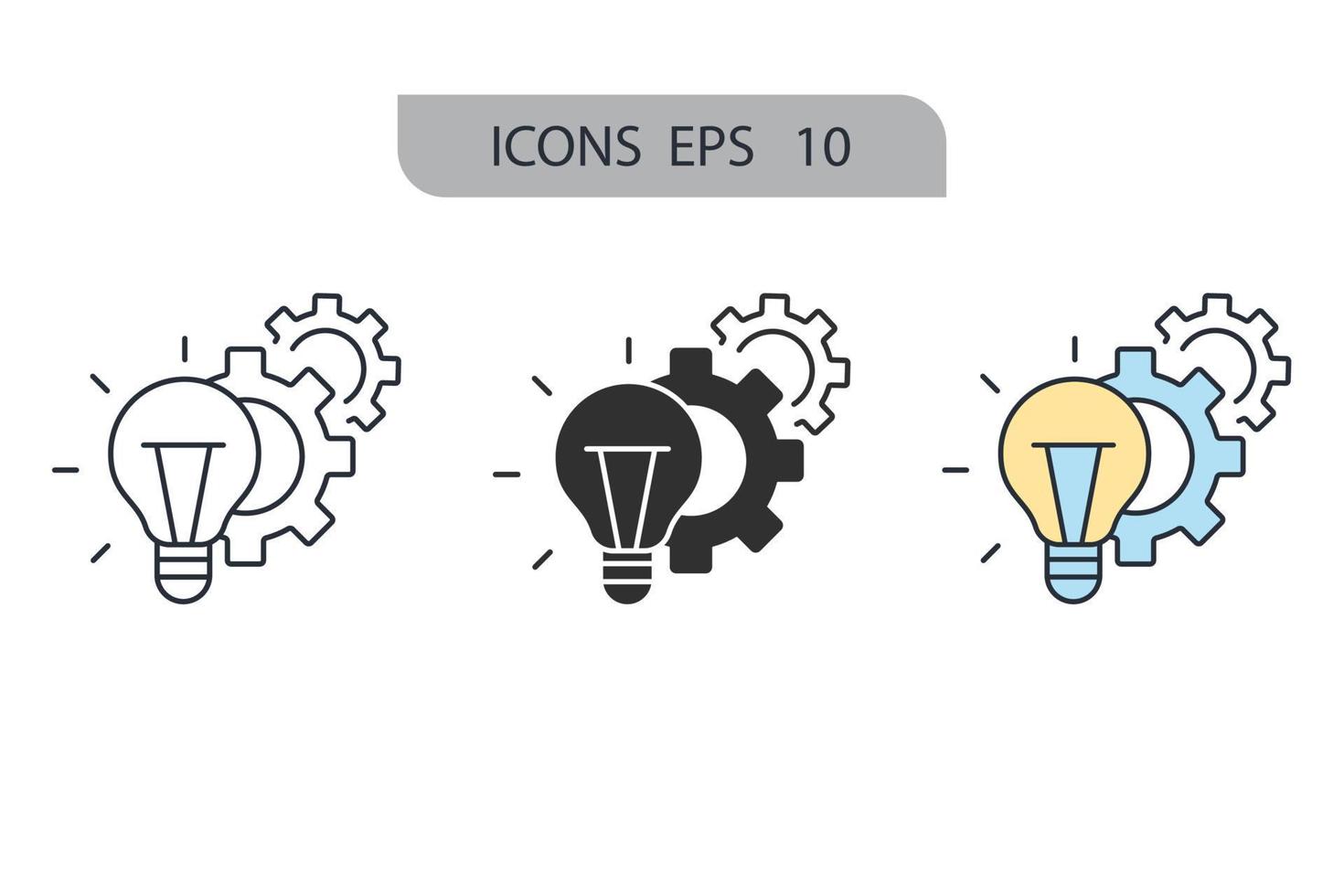 ICONS EPS 10