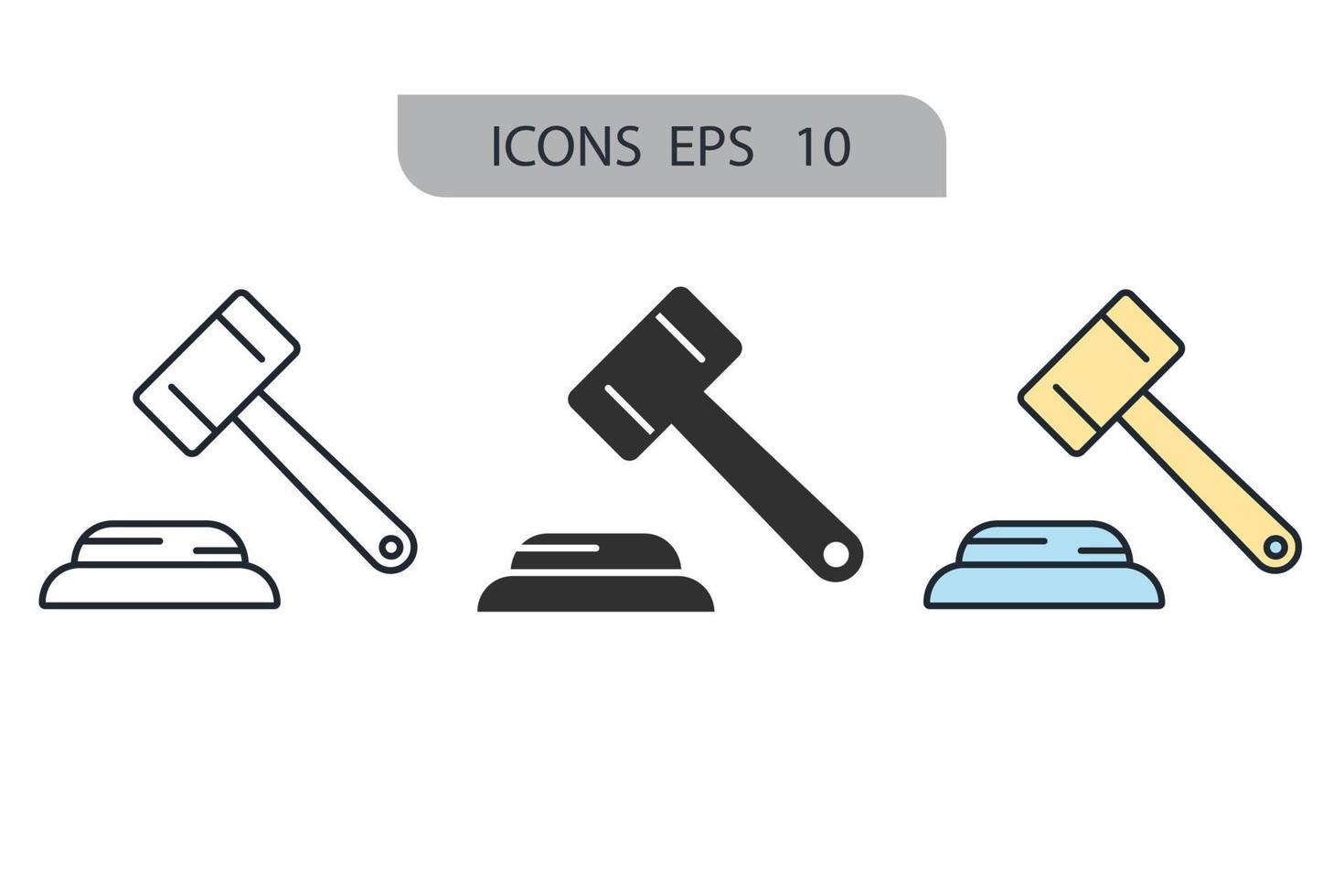 ICONS EPS 10