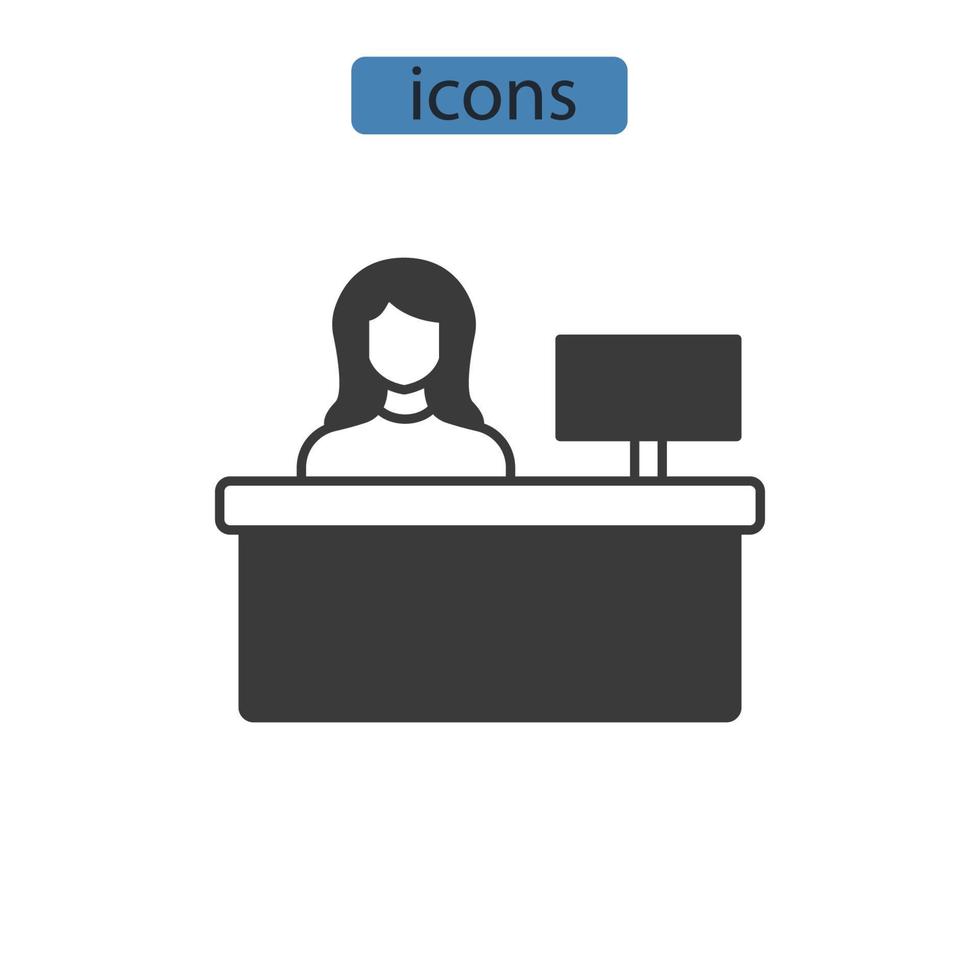 icons