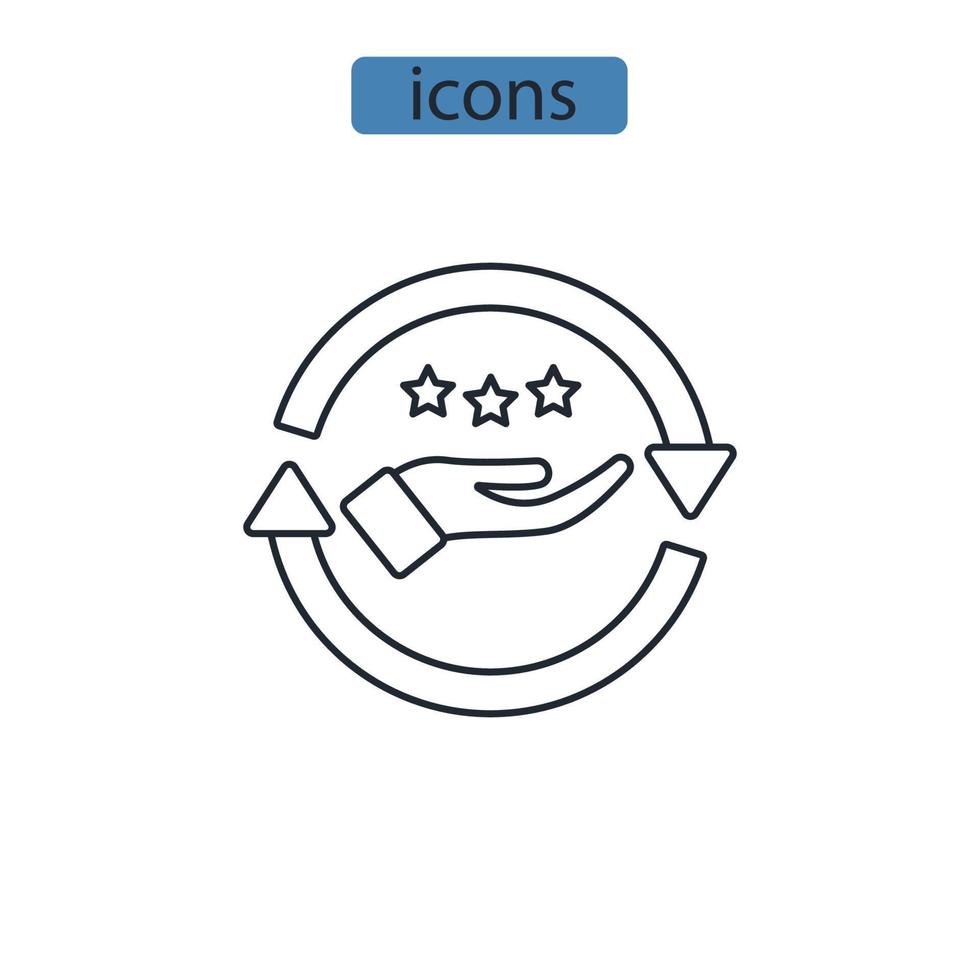 icons