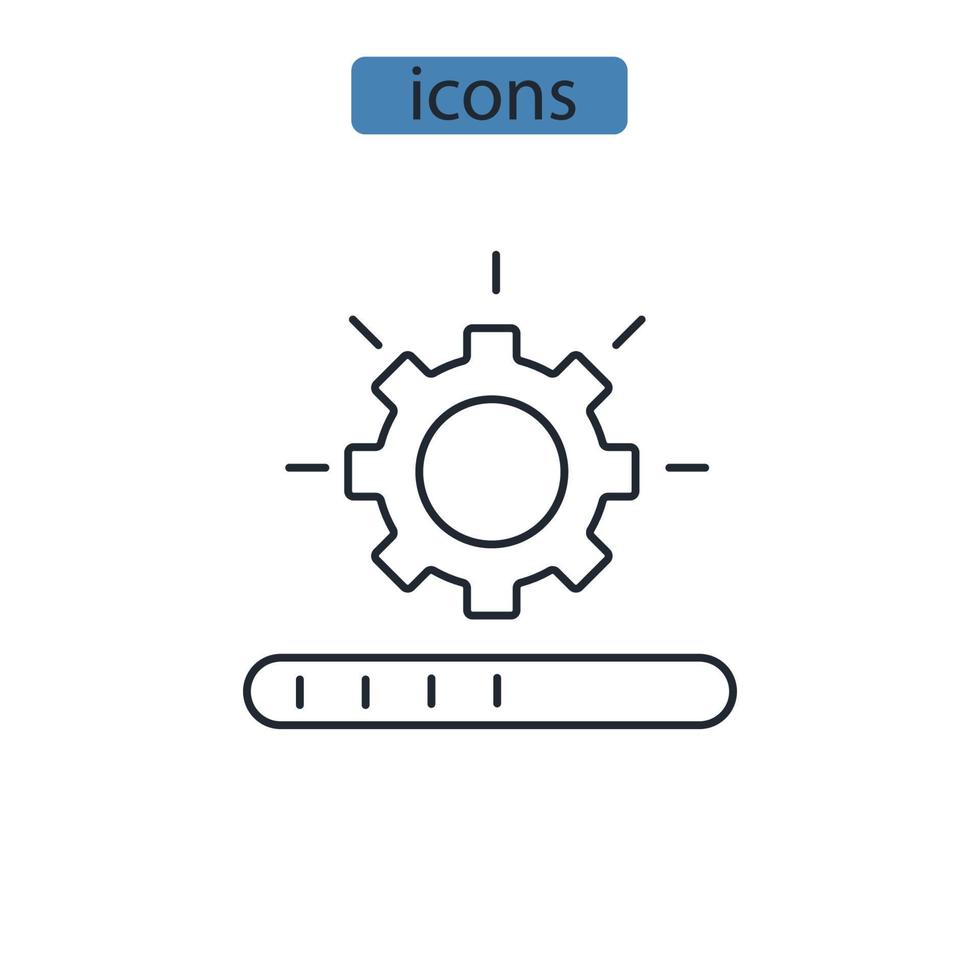 icons