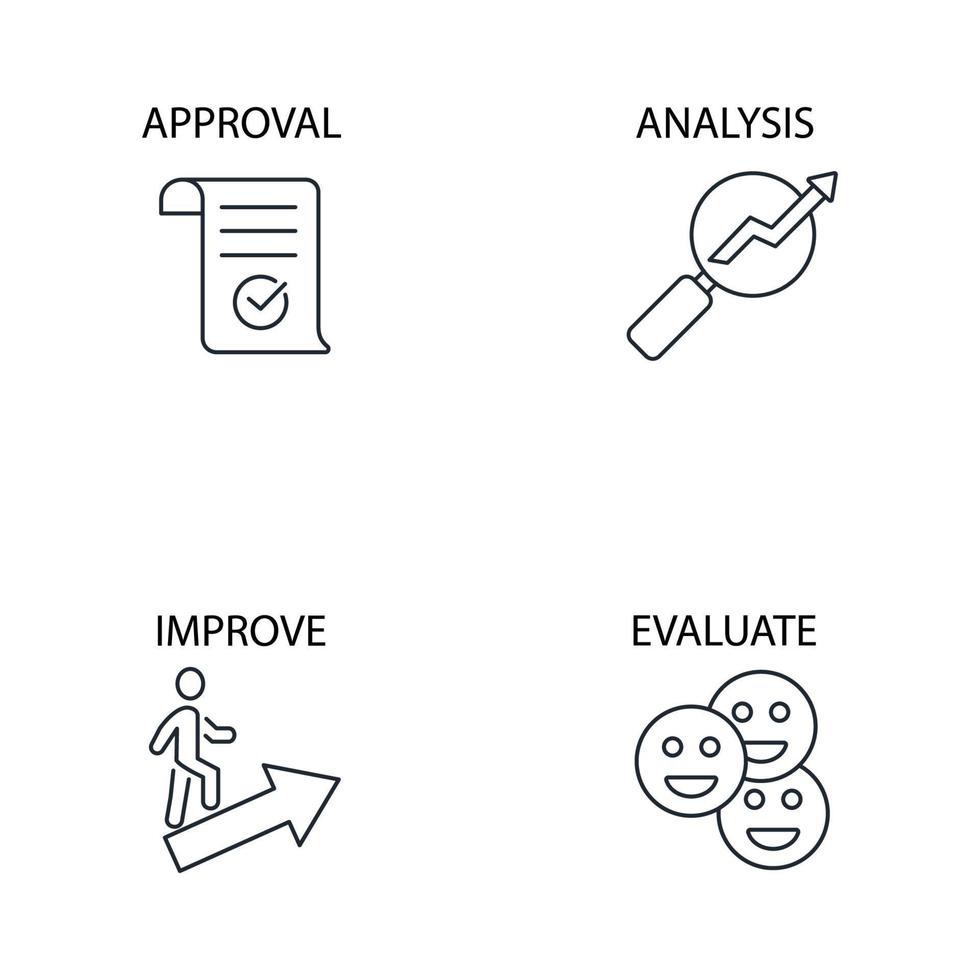 APPROVAL

ANALYSIS

IMPROVE

EVALUATE