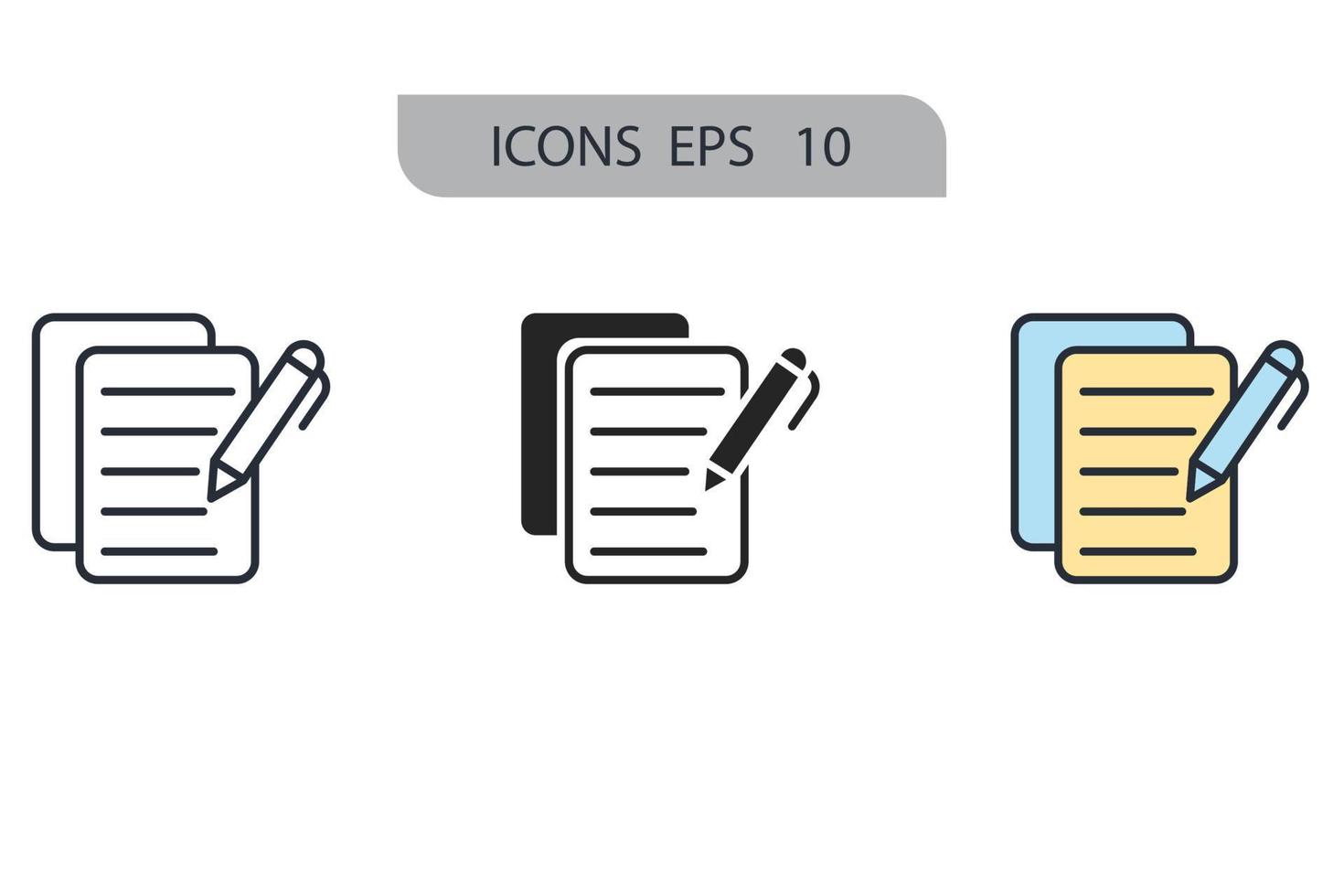 ICONS EPS 10