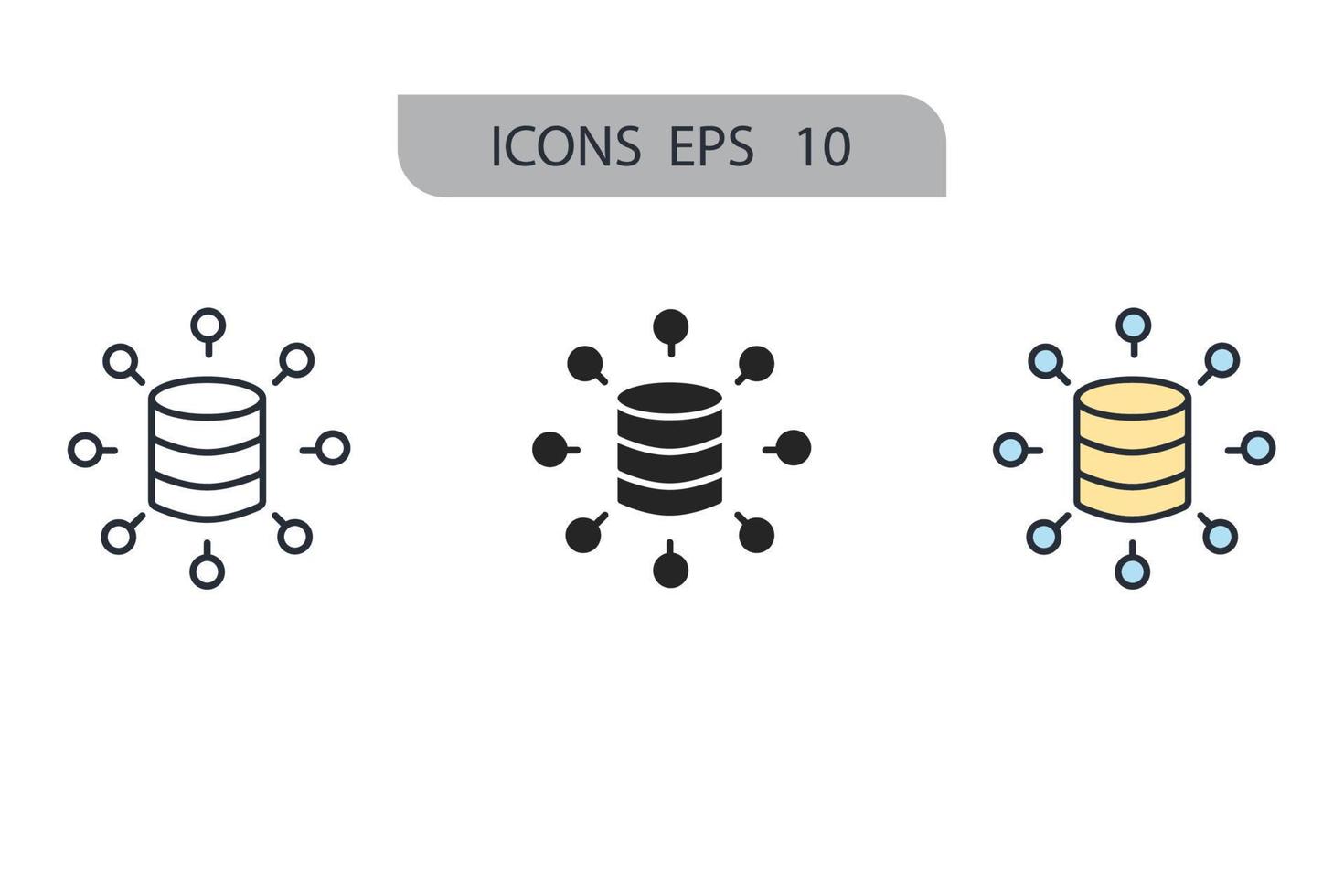 ICONS EPS 10