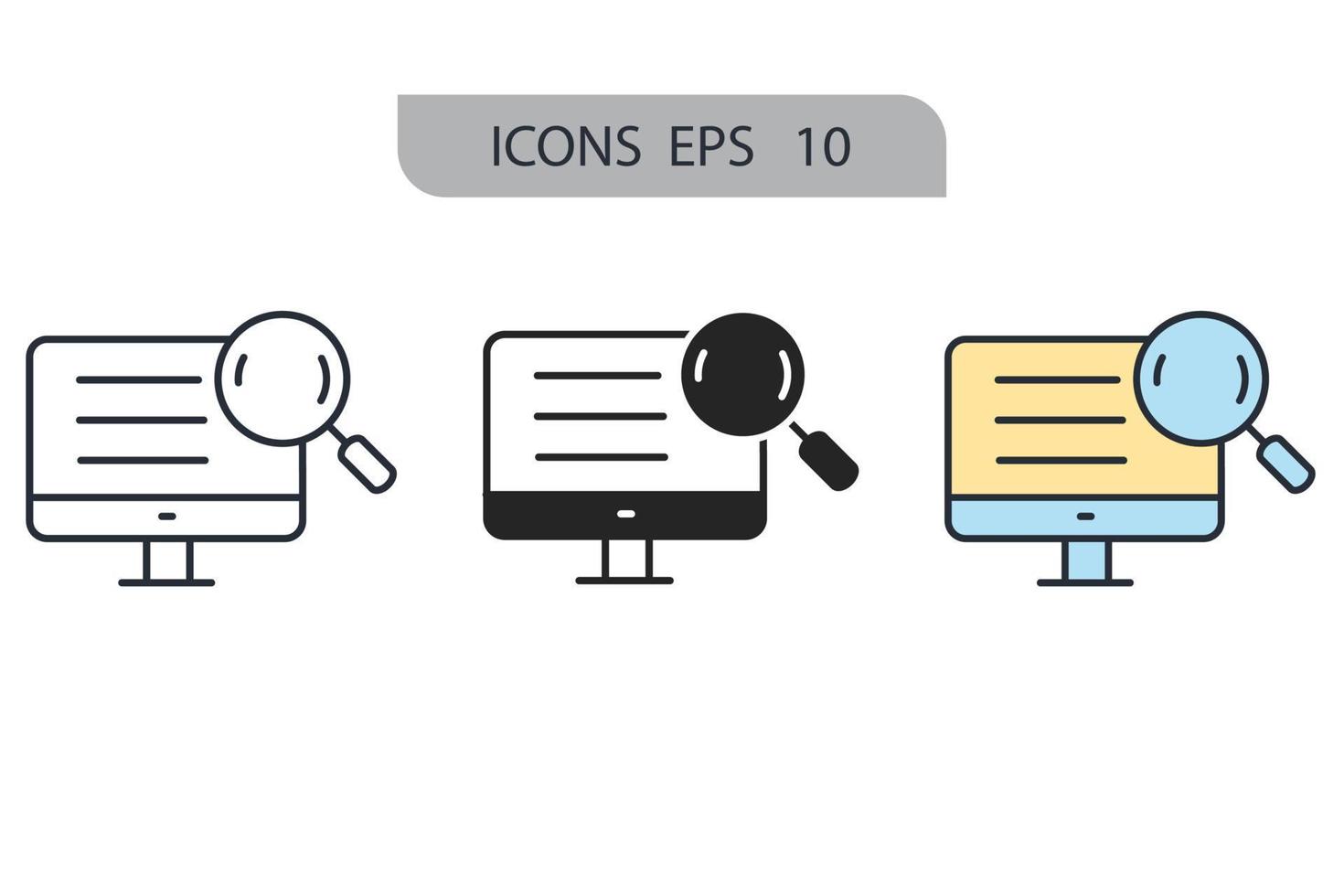 ICONS EPS 10