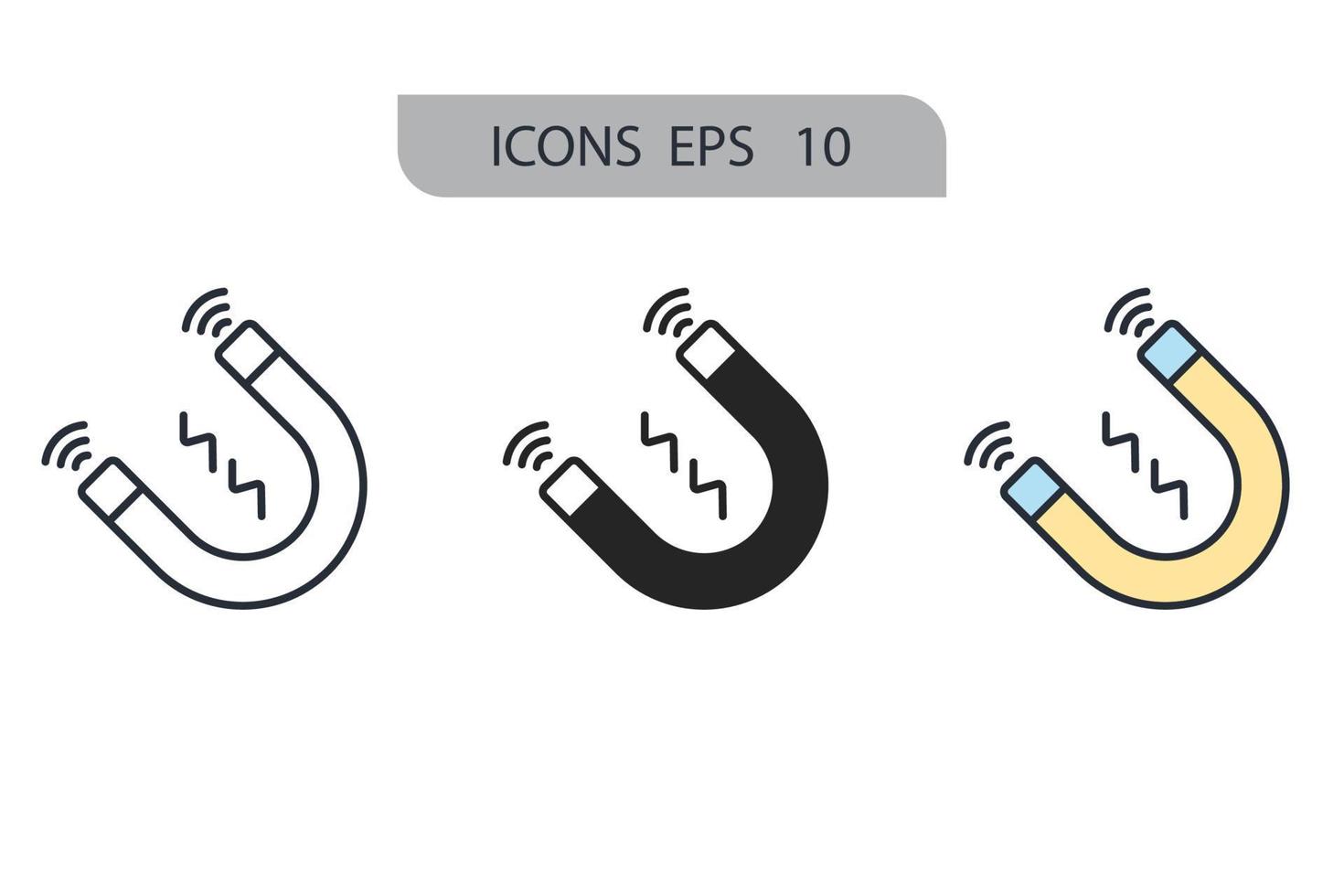 ICONS EPS 10