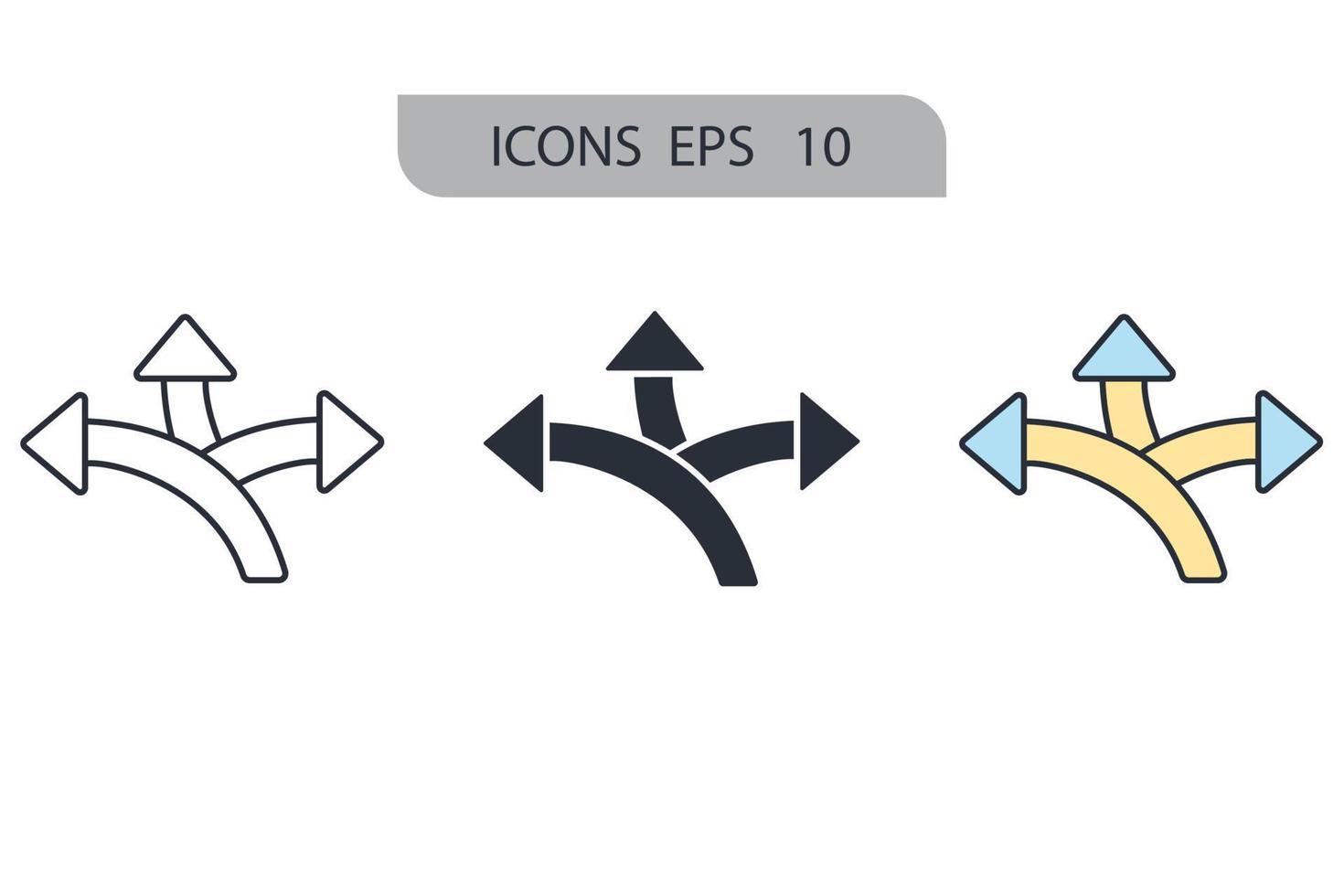 ICONS EPS 10