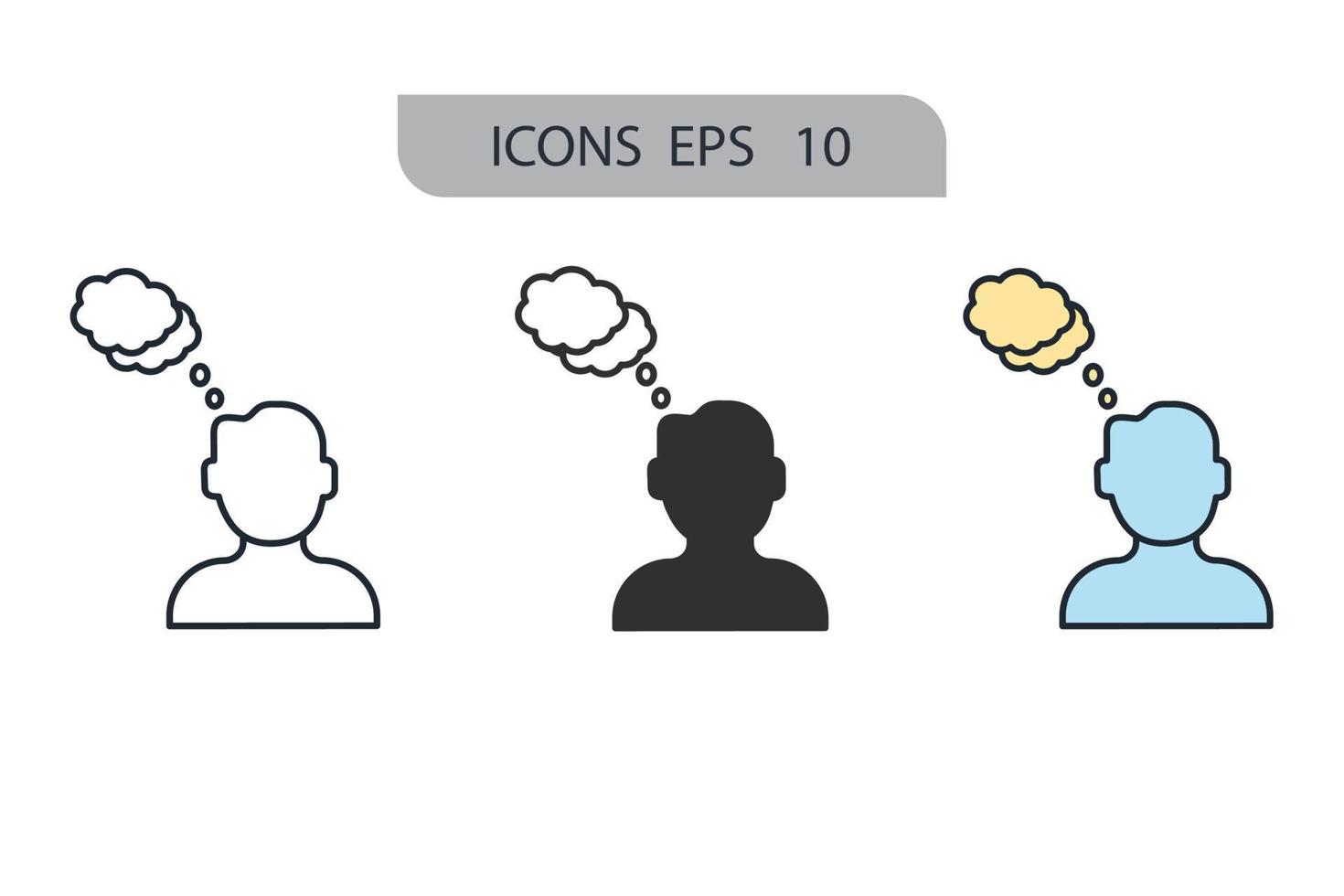 ICONS EPS 10