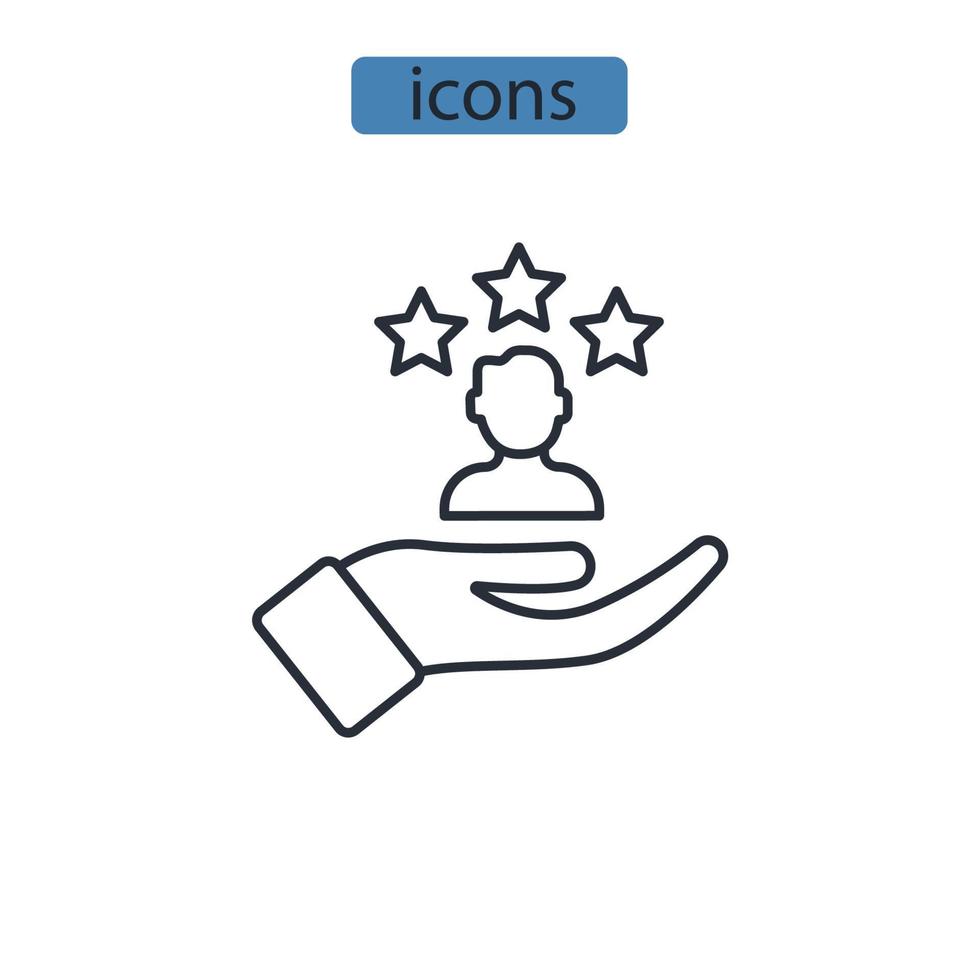 icons