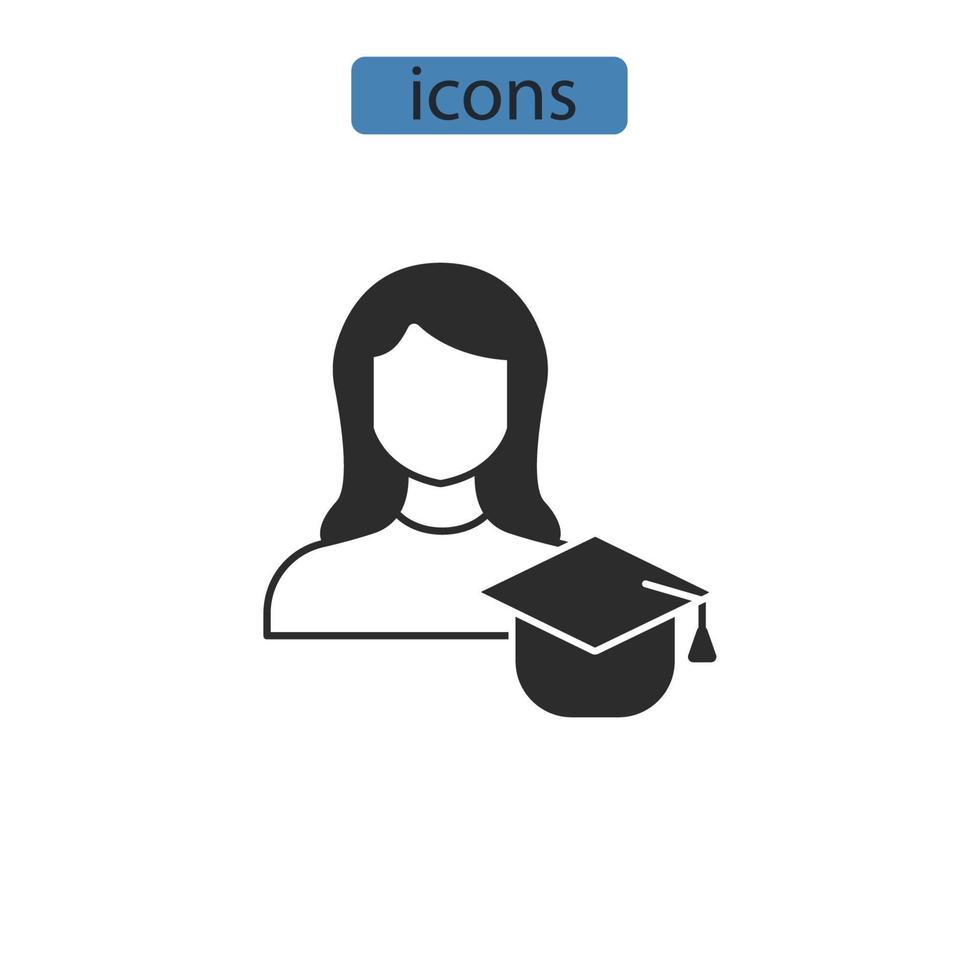 icons