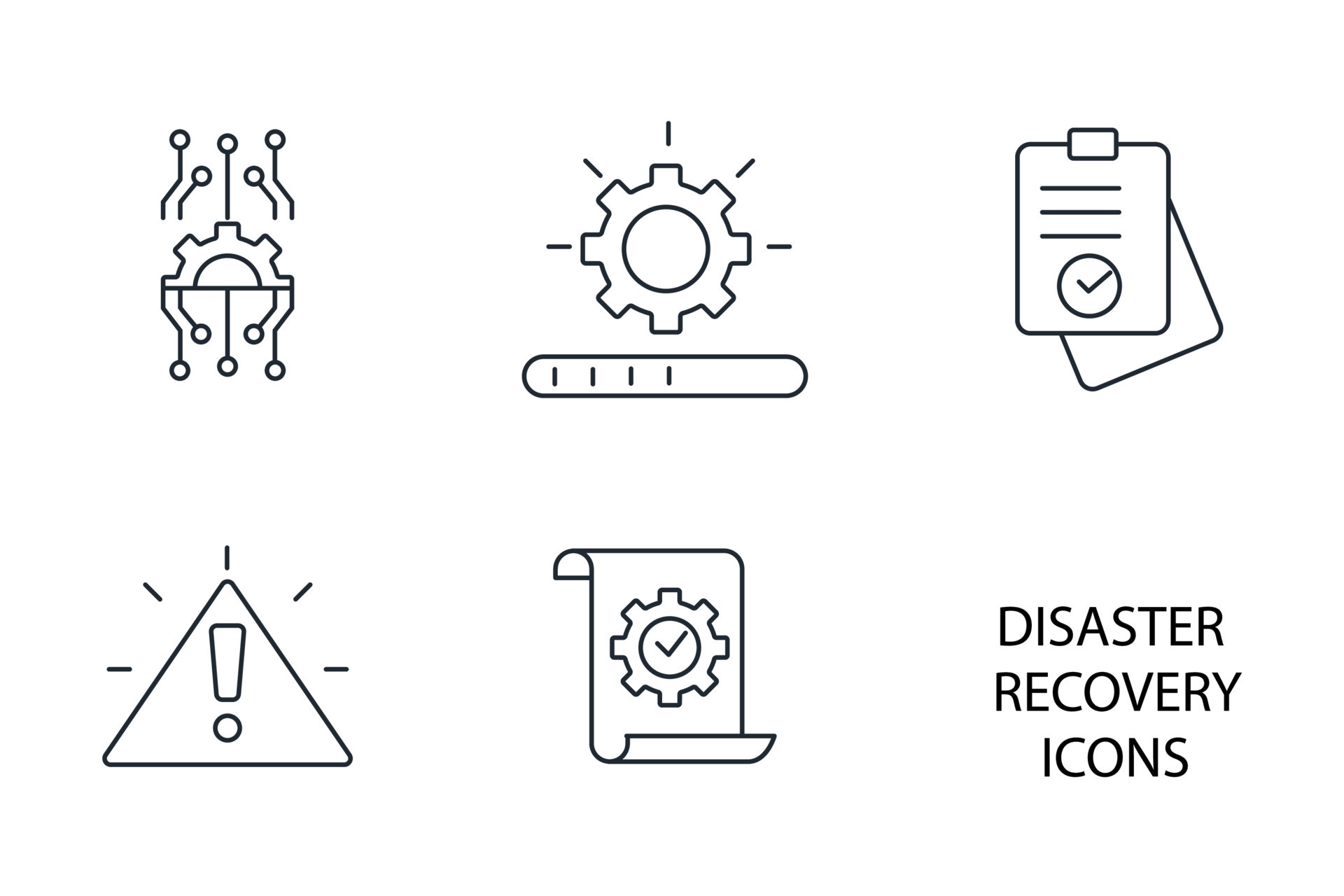 DISASTER RECOVERY ICONS