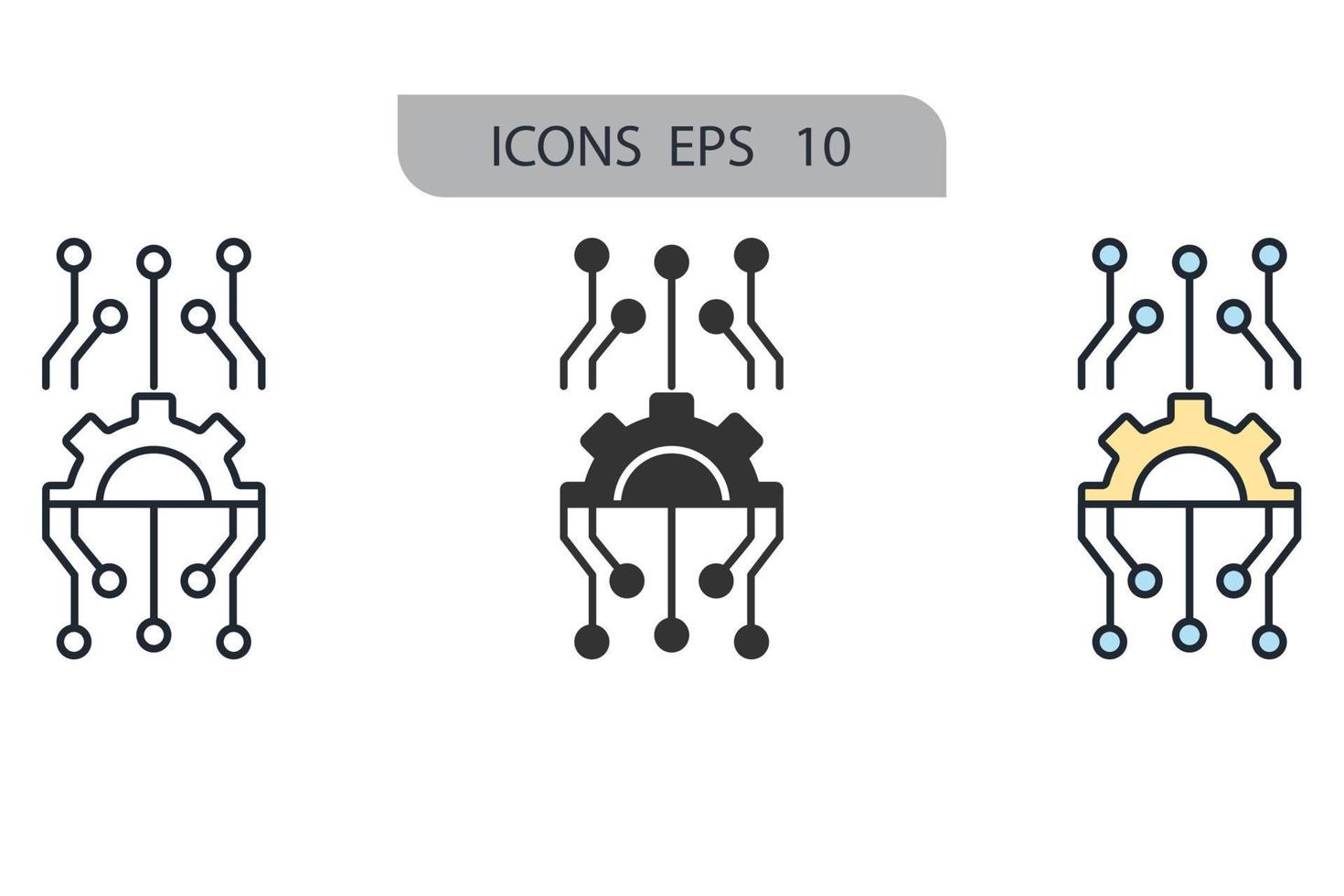 ICONS EPS 10