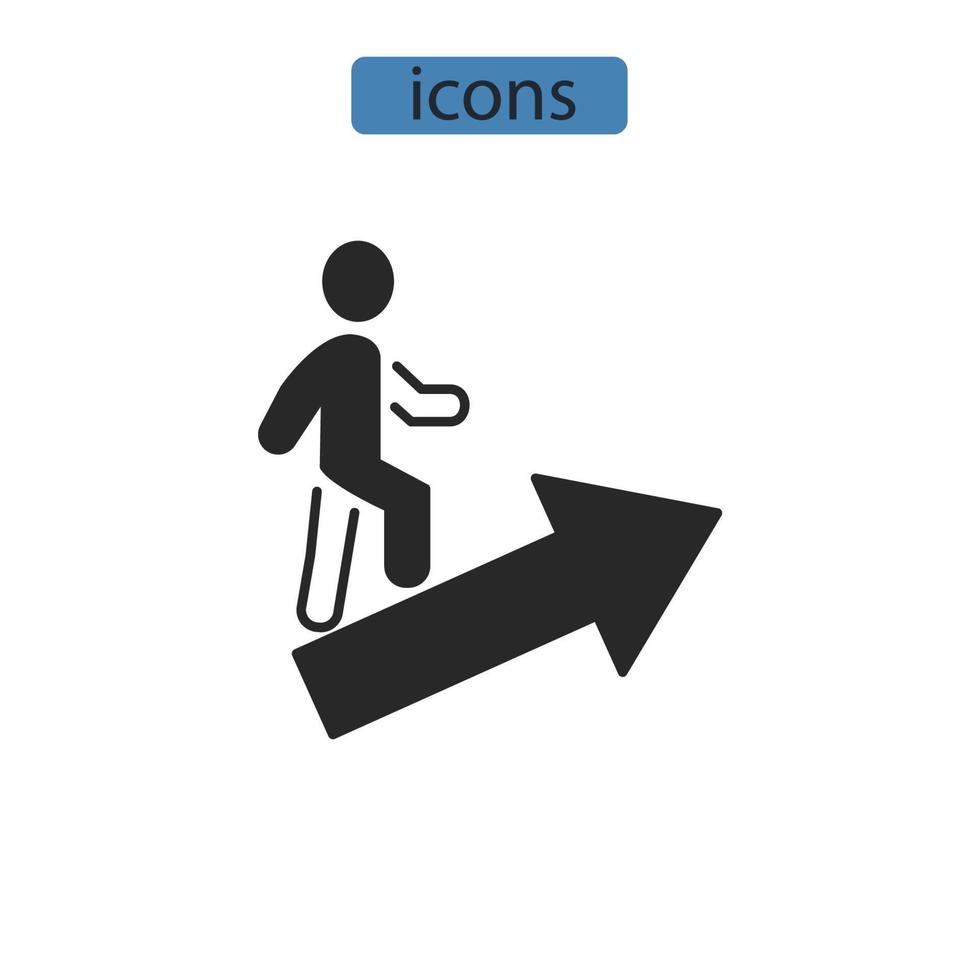 icons