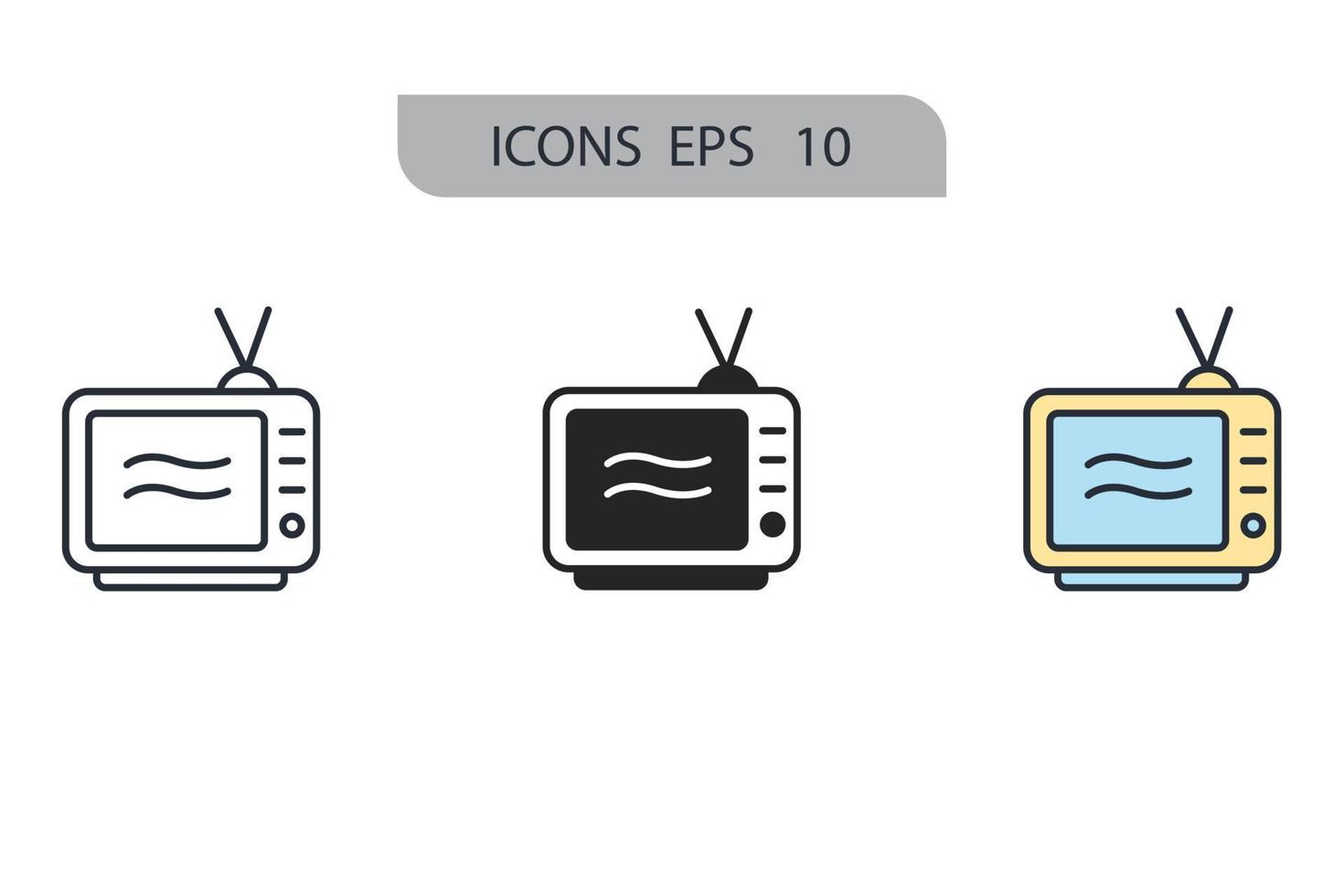 ICONS EPS 10