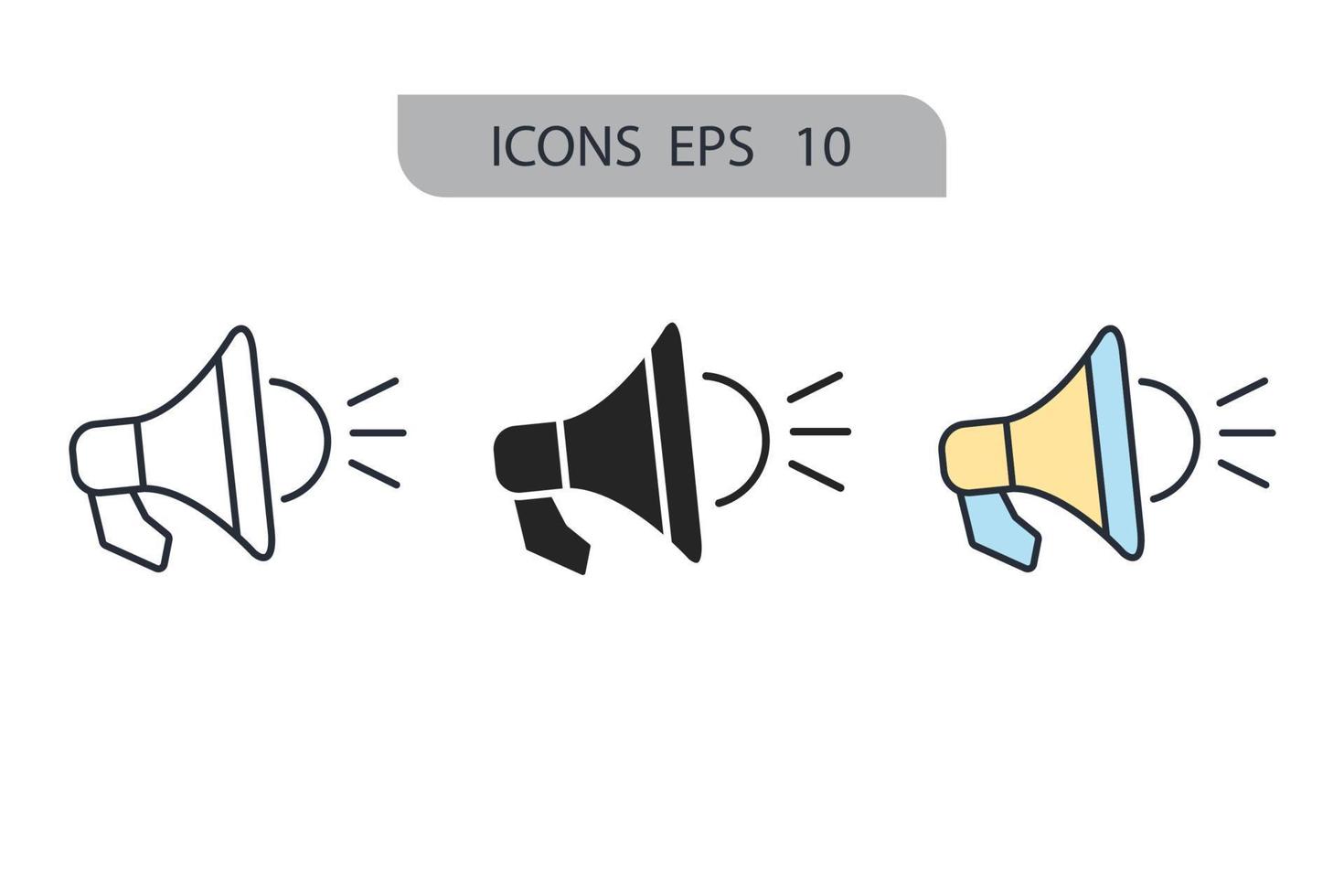 ICONS EPS 10