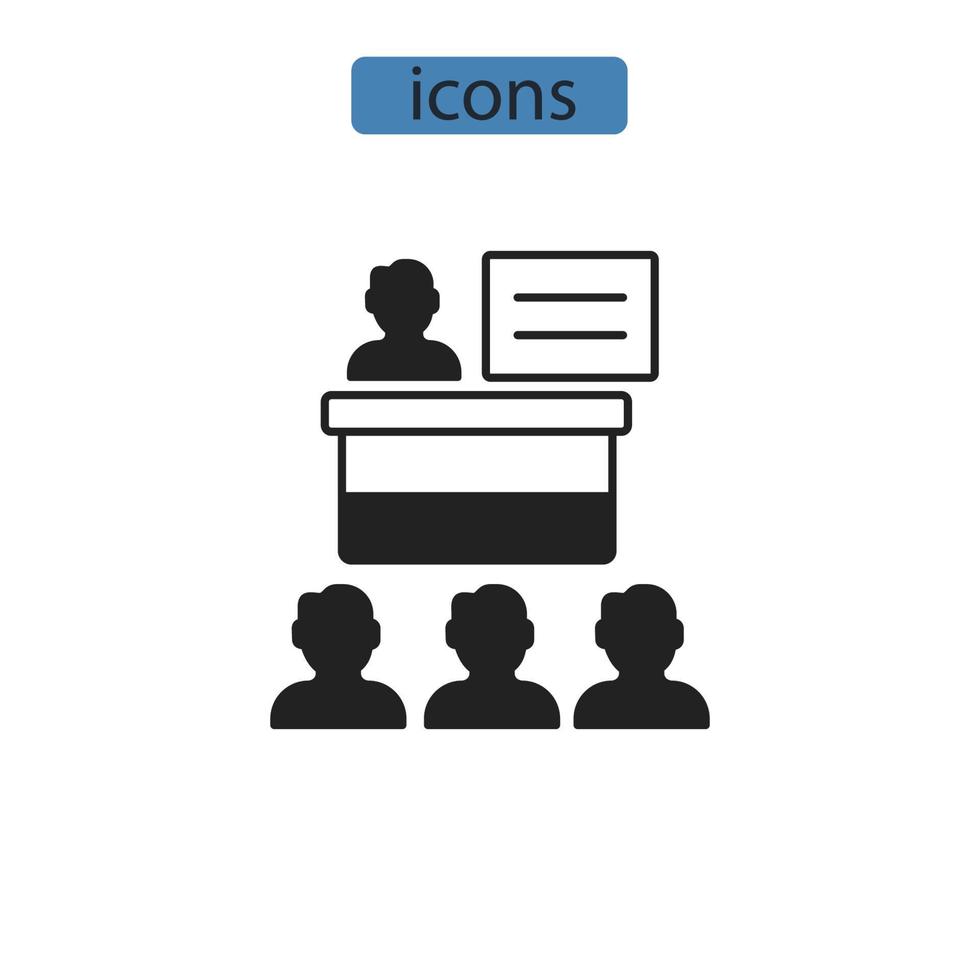 icons