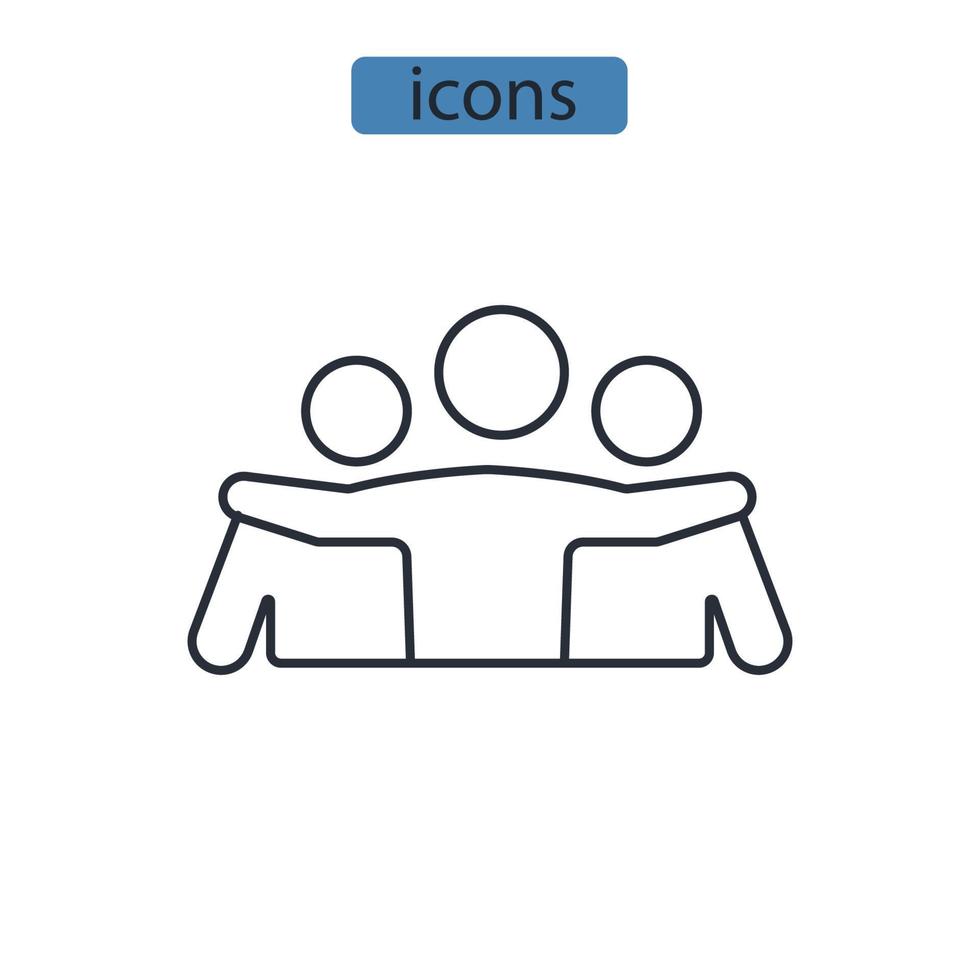 icons