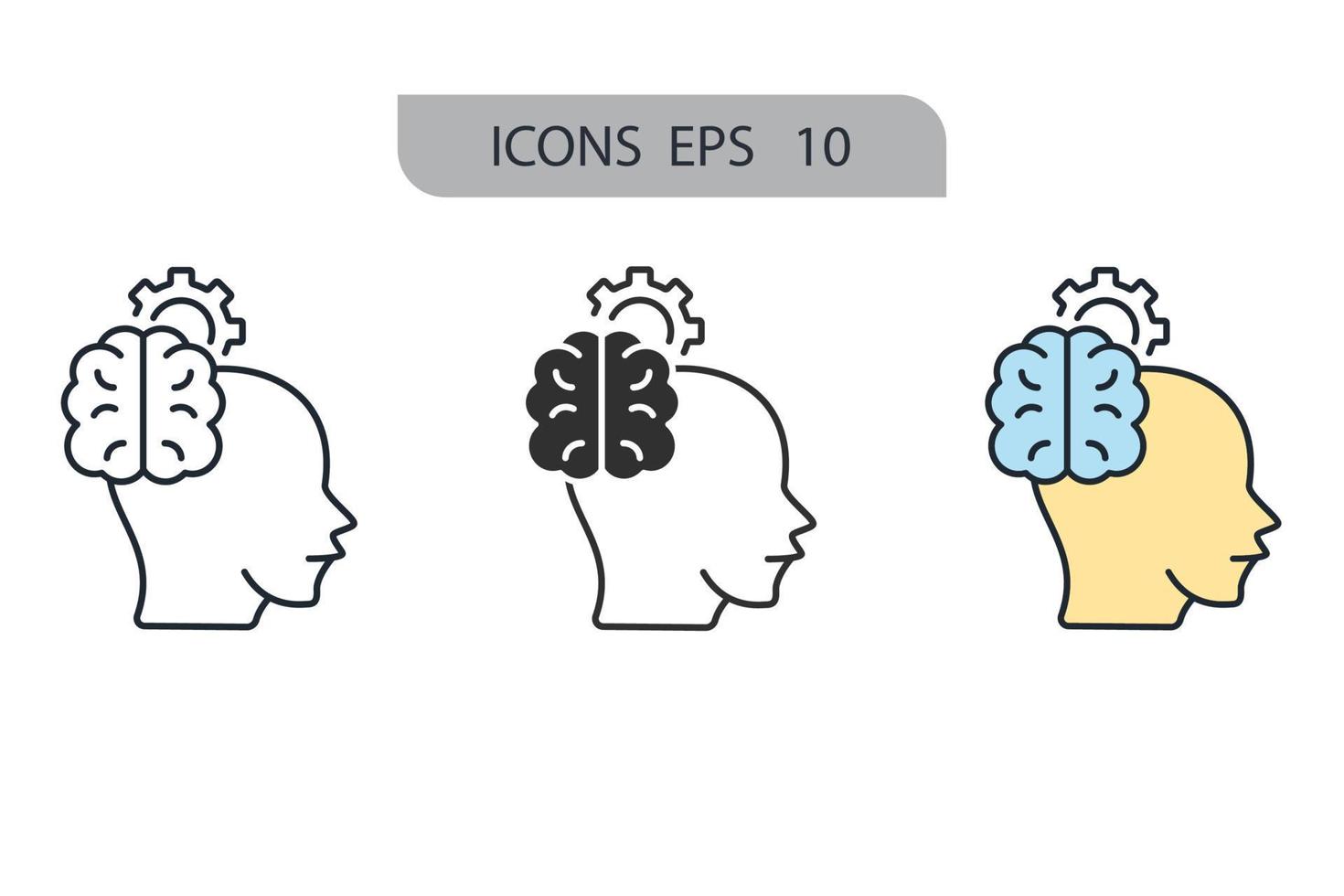 ICONS EPS 10