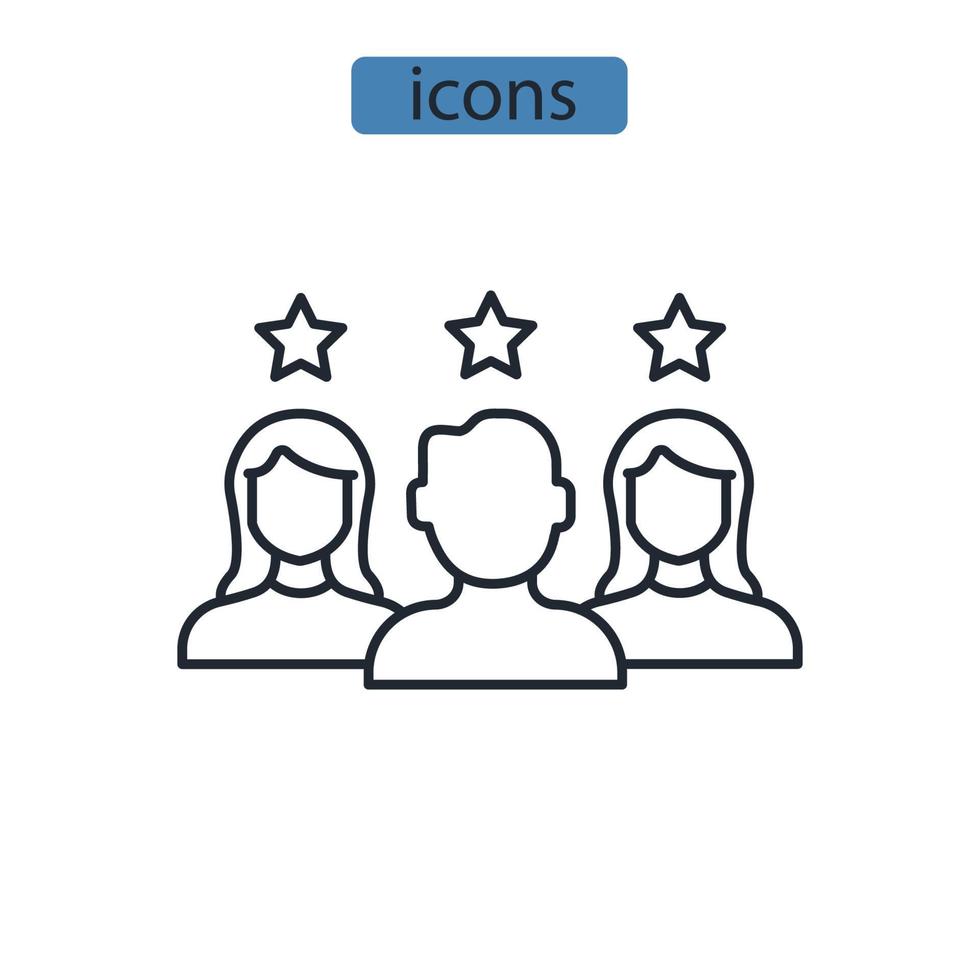 icons