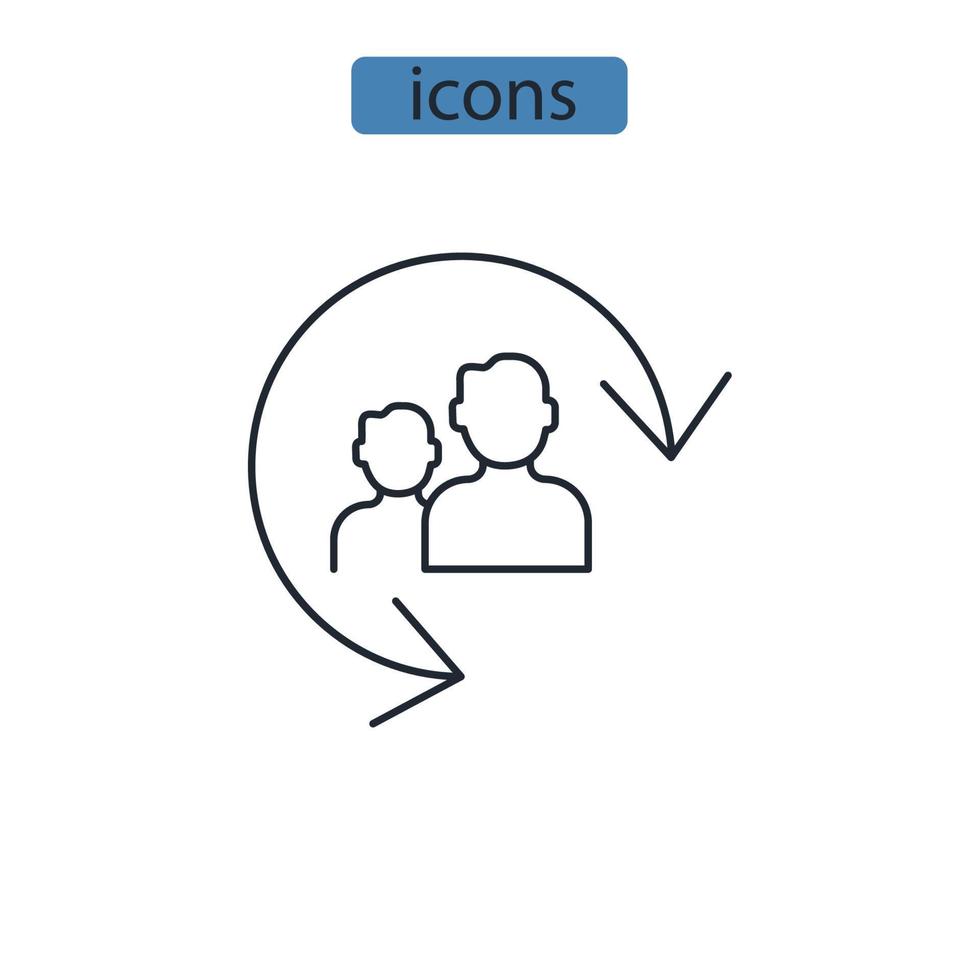 icons