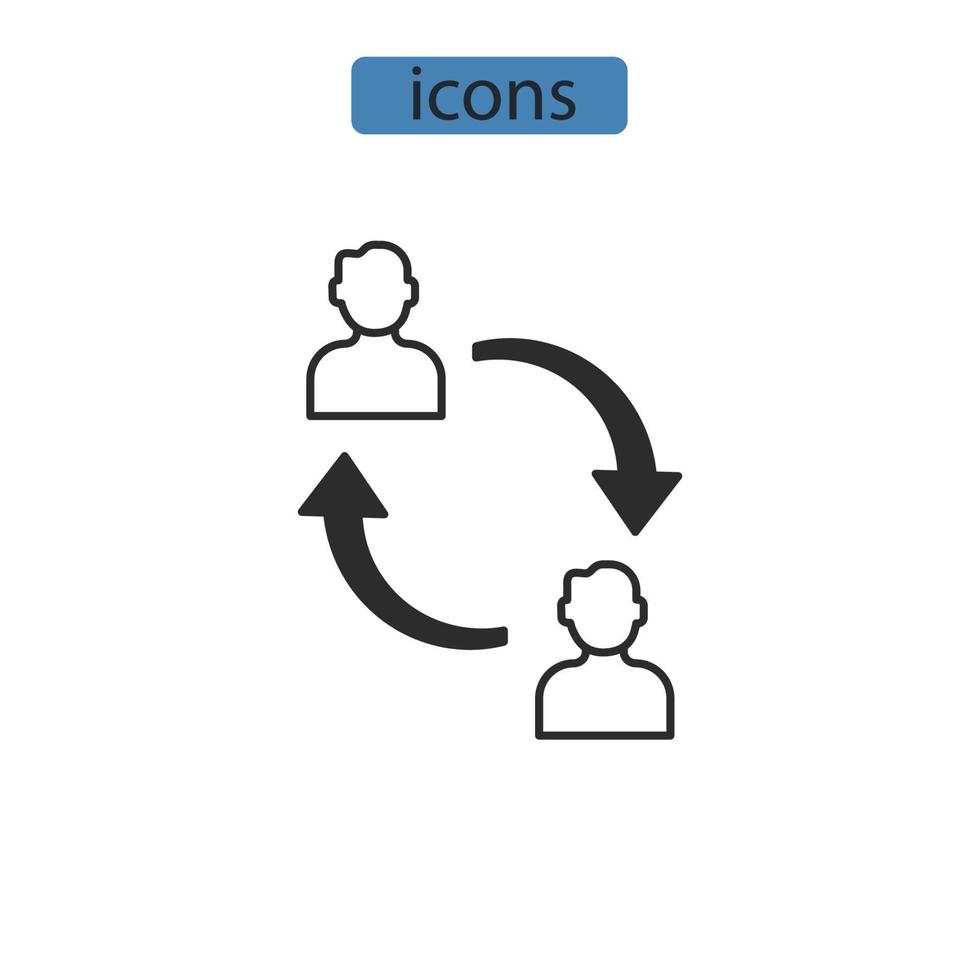 icons