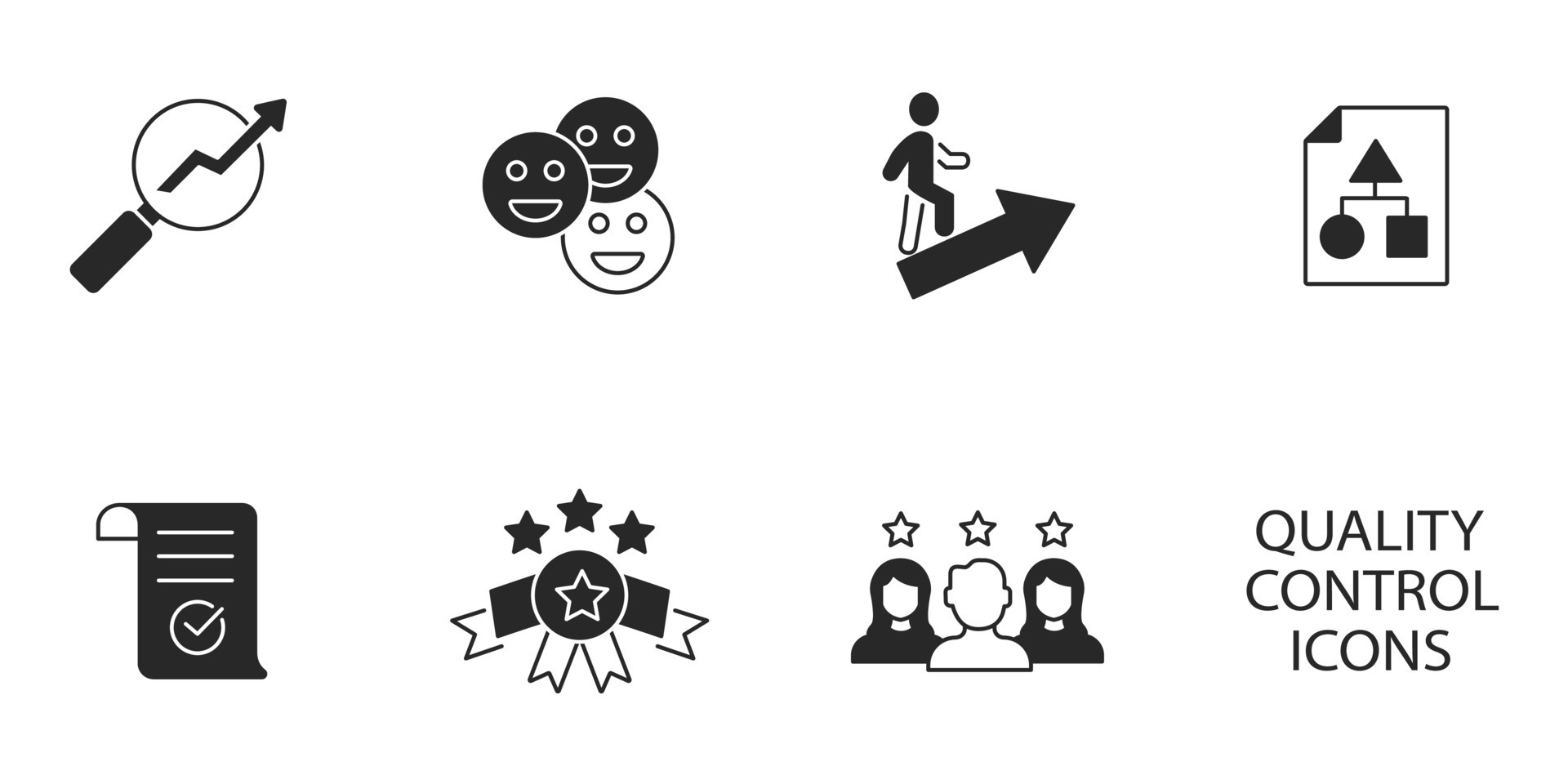 QUALITY CONTROL ICONS