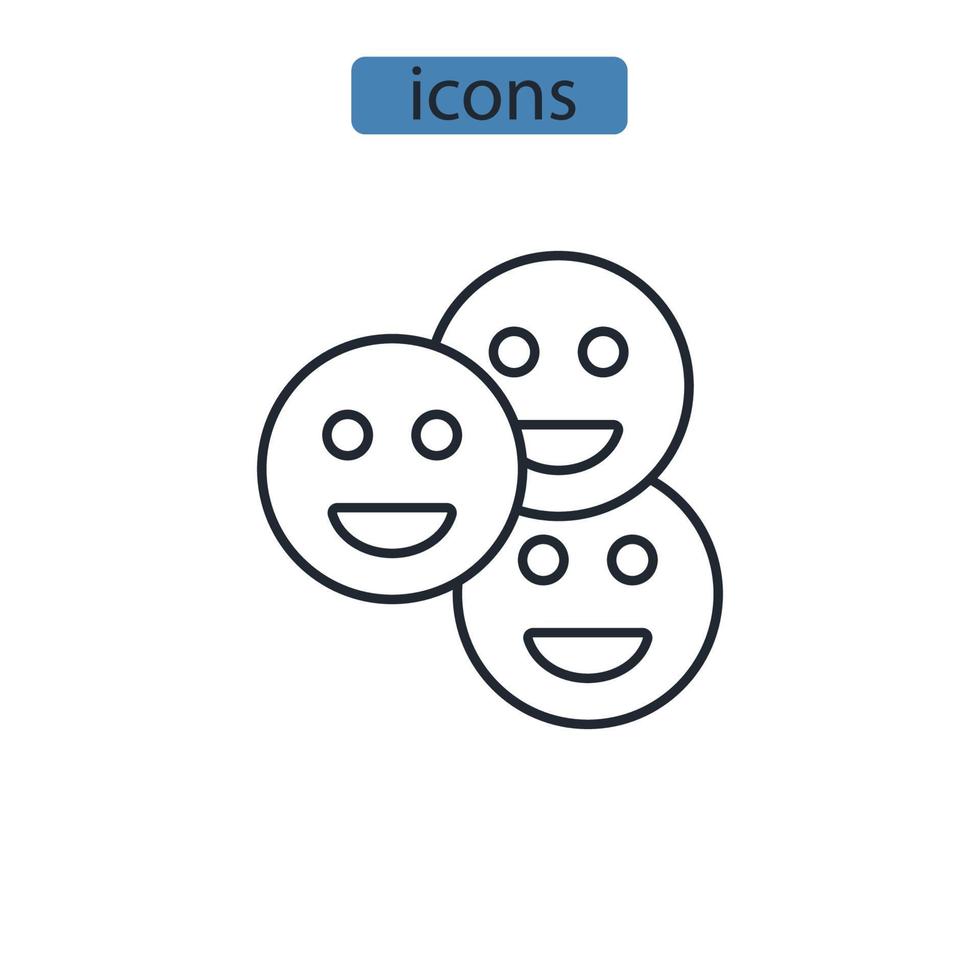 icons