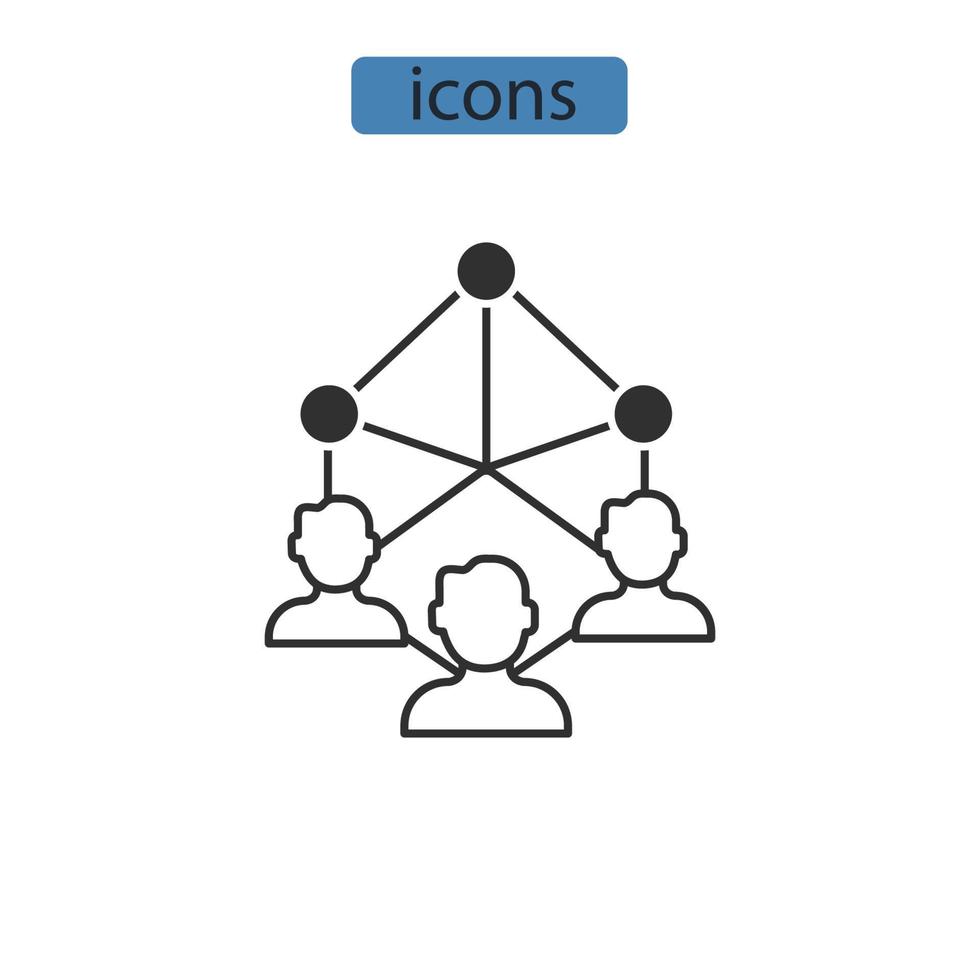 icons