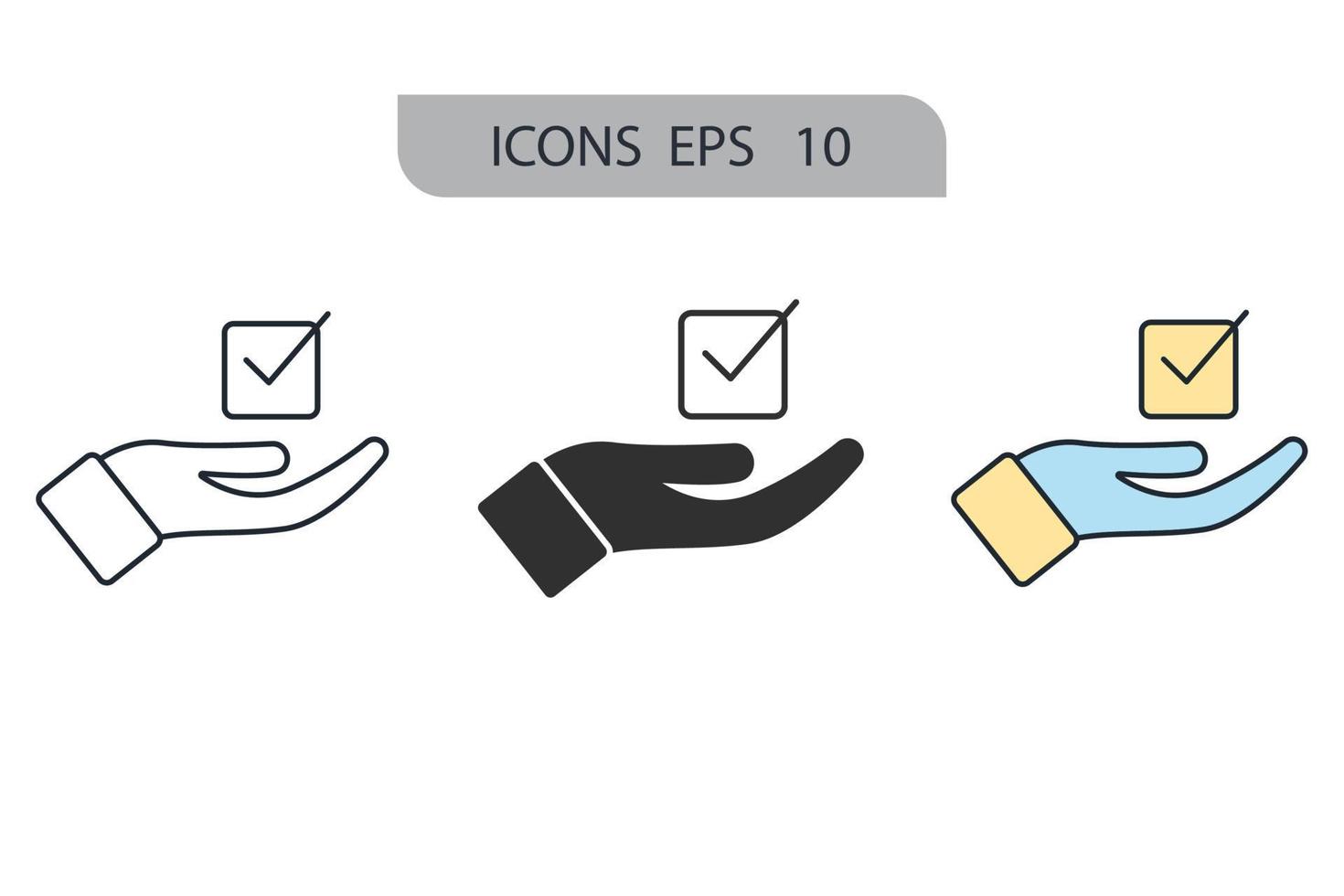 ICONS EPS 10