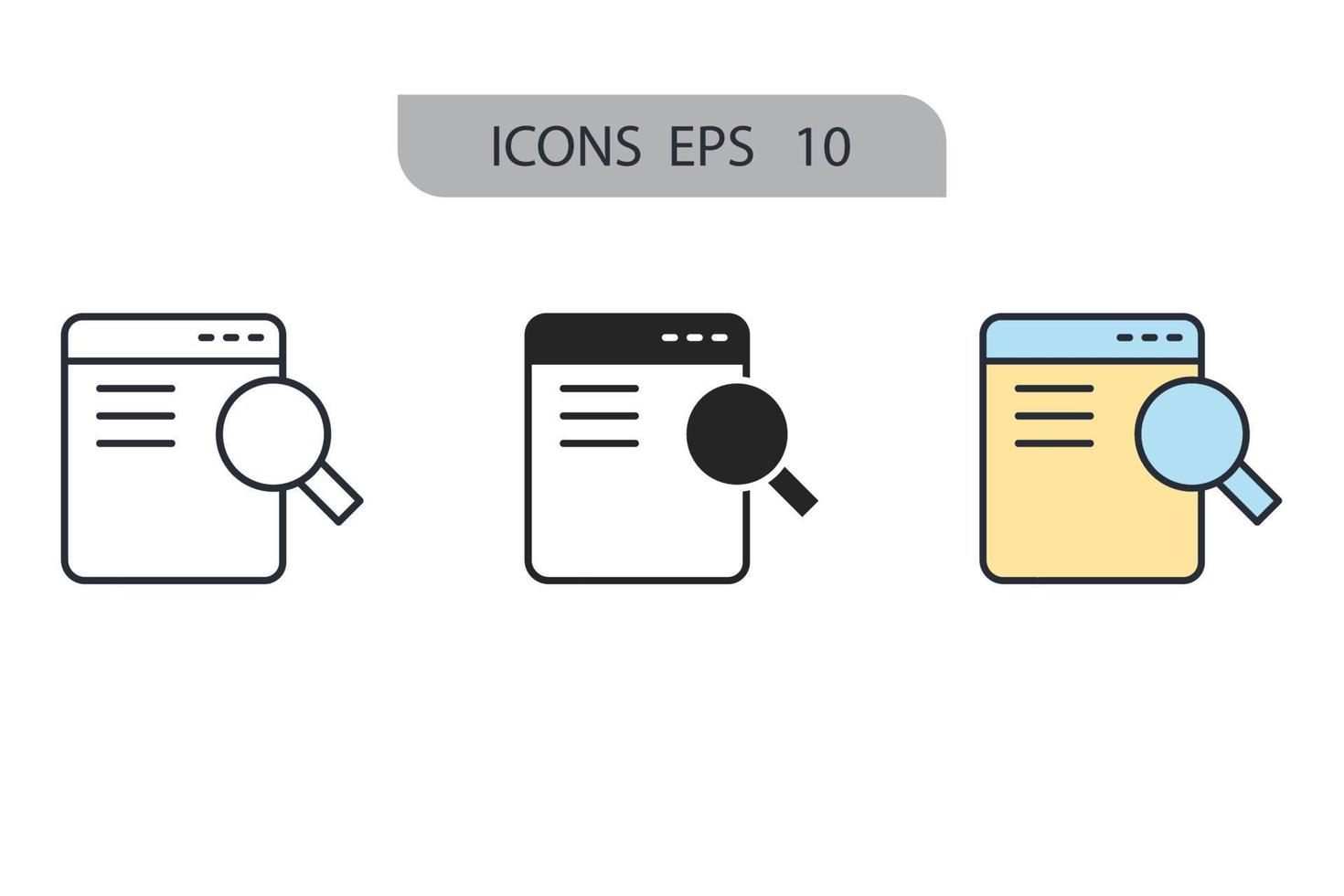 ICONS EPS 10