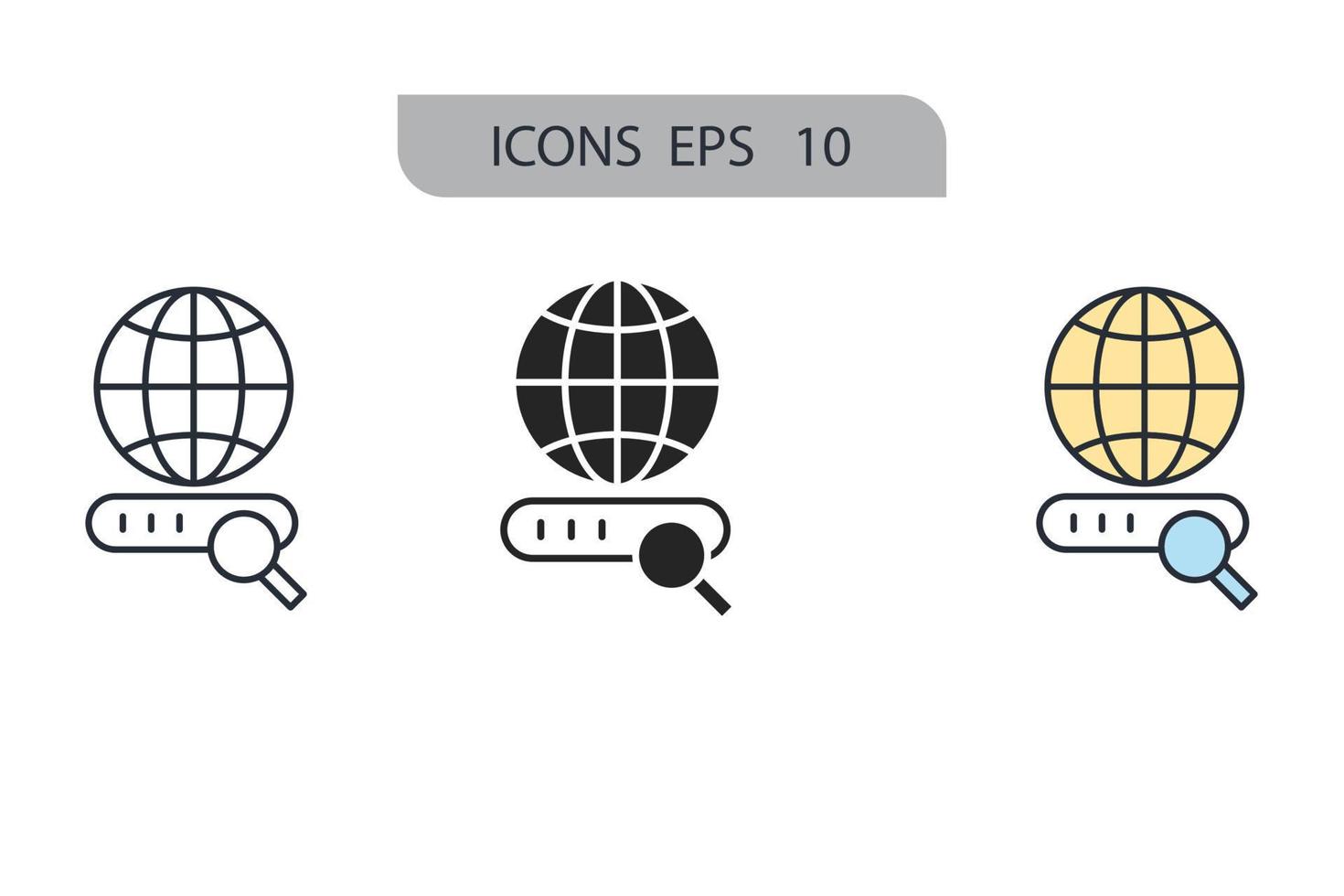 ICONS EPS 10