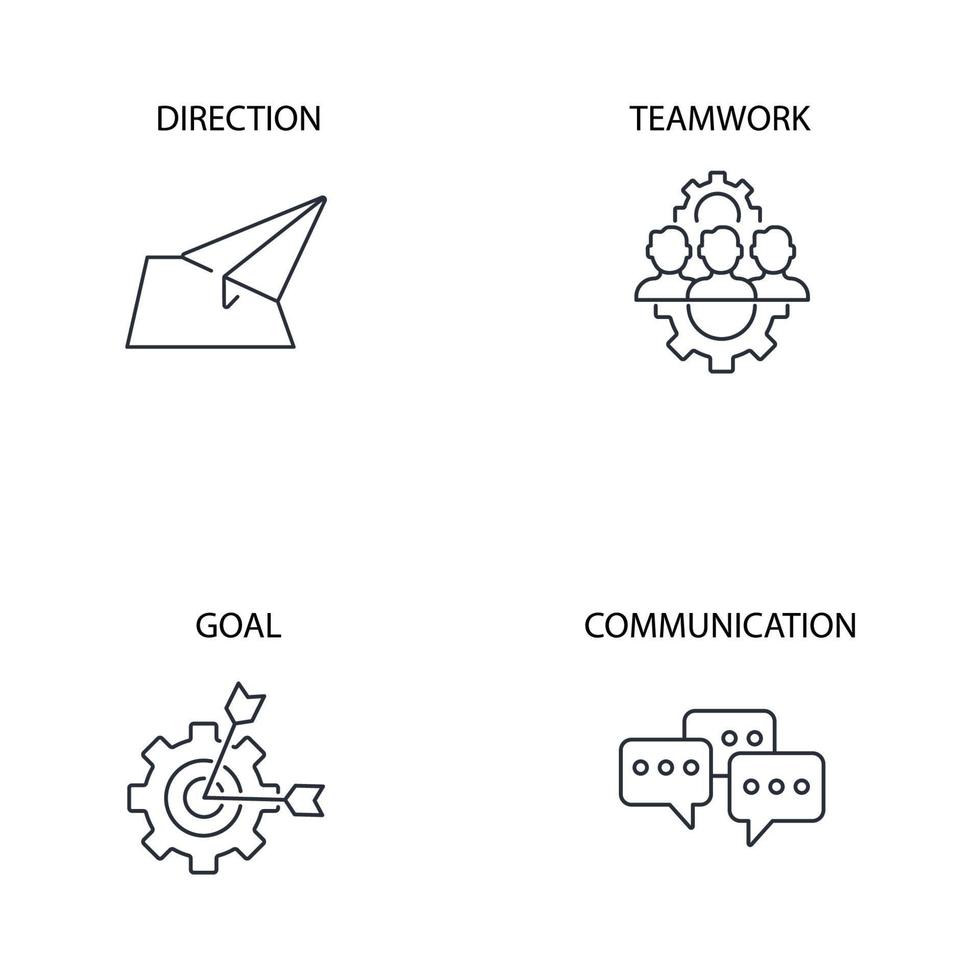 DIRECTION

TEAMWORK

GOAL

COMMUNICATION