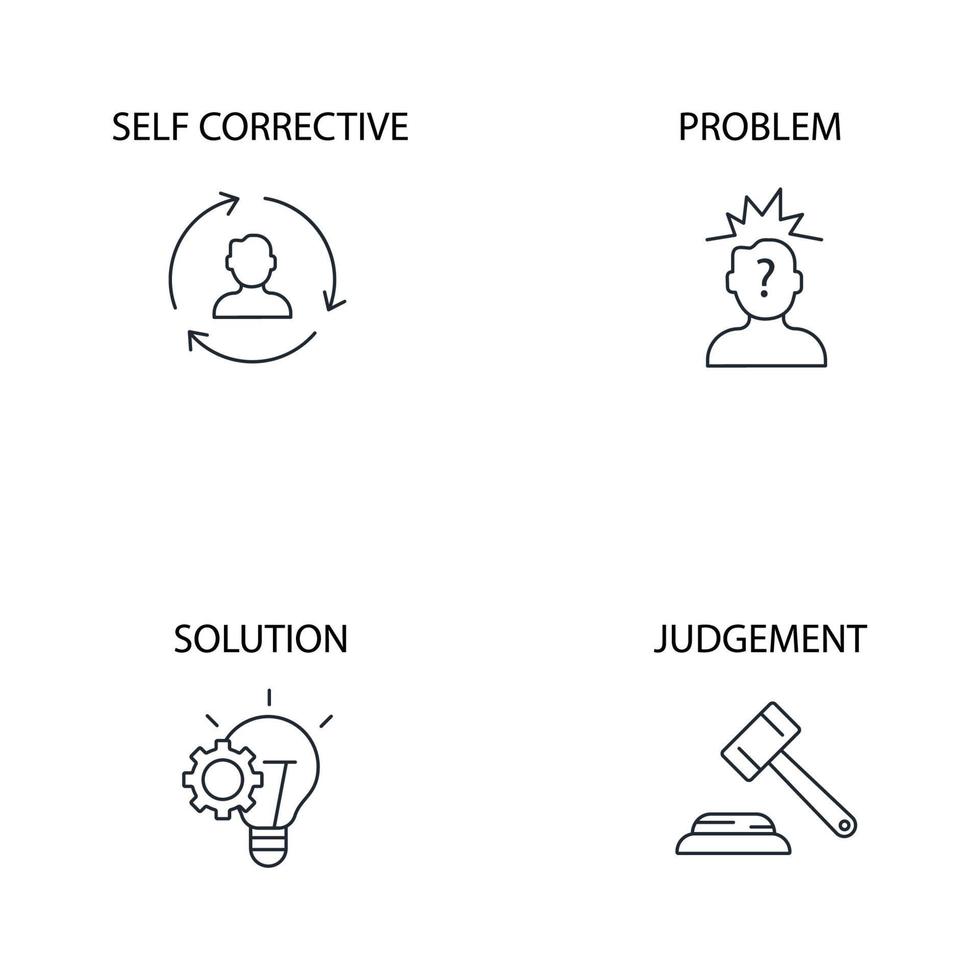 SELF CORRECTIVE

PROBLEM

?

SOLUTION

JUDGEMENT