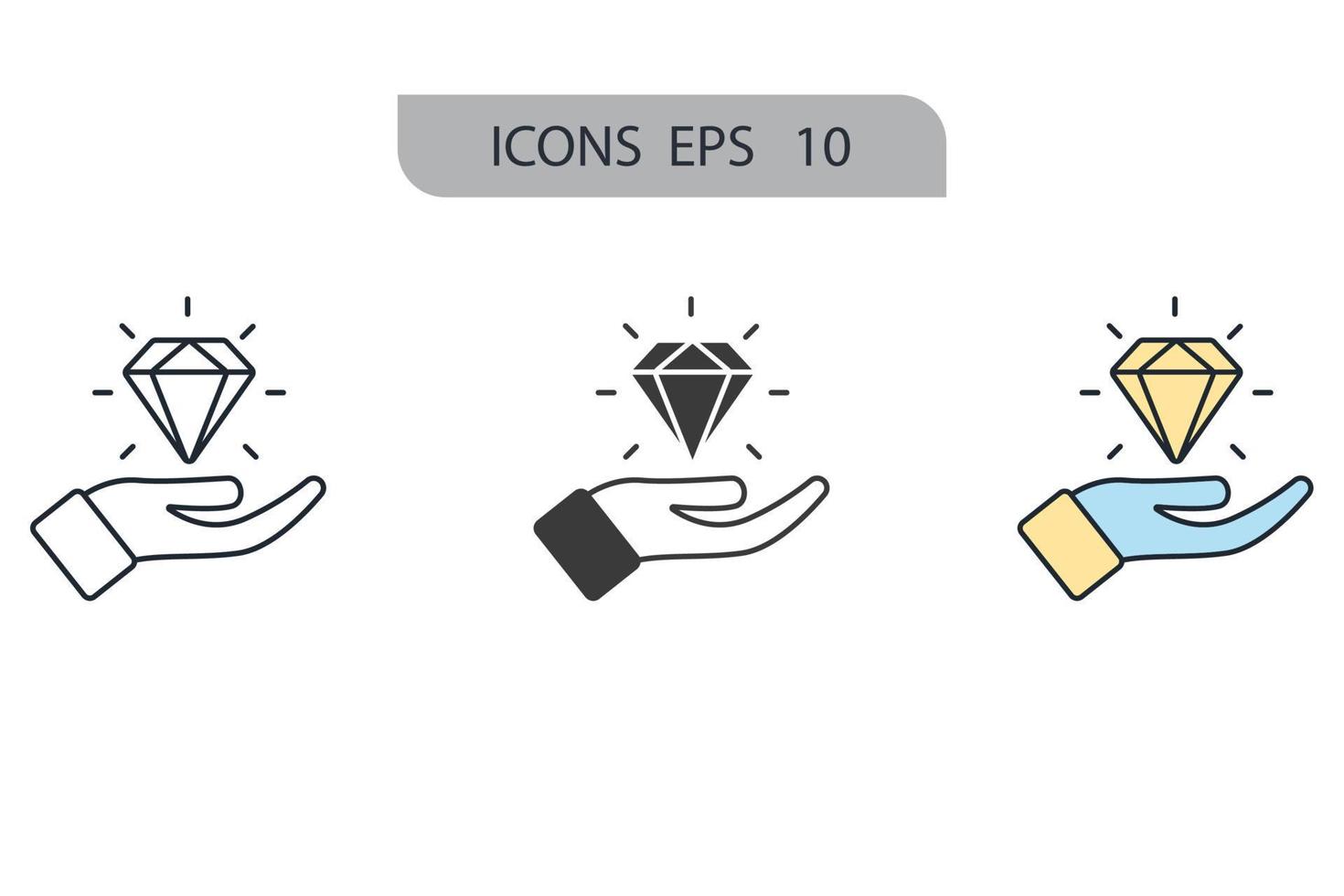 ICONS EPS 10