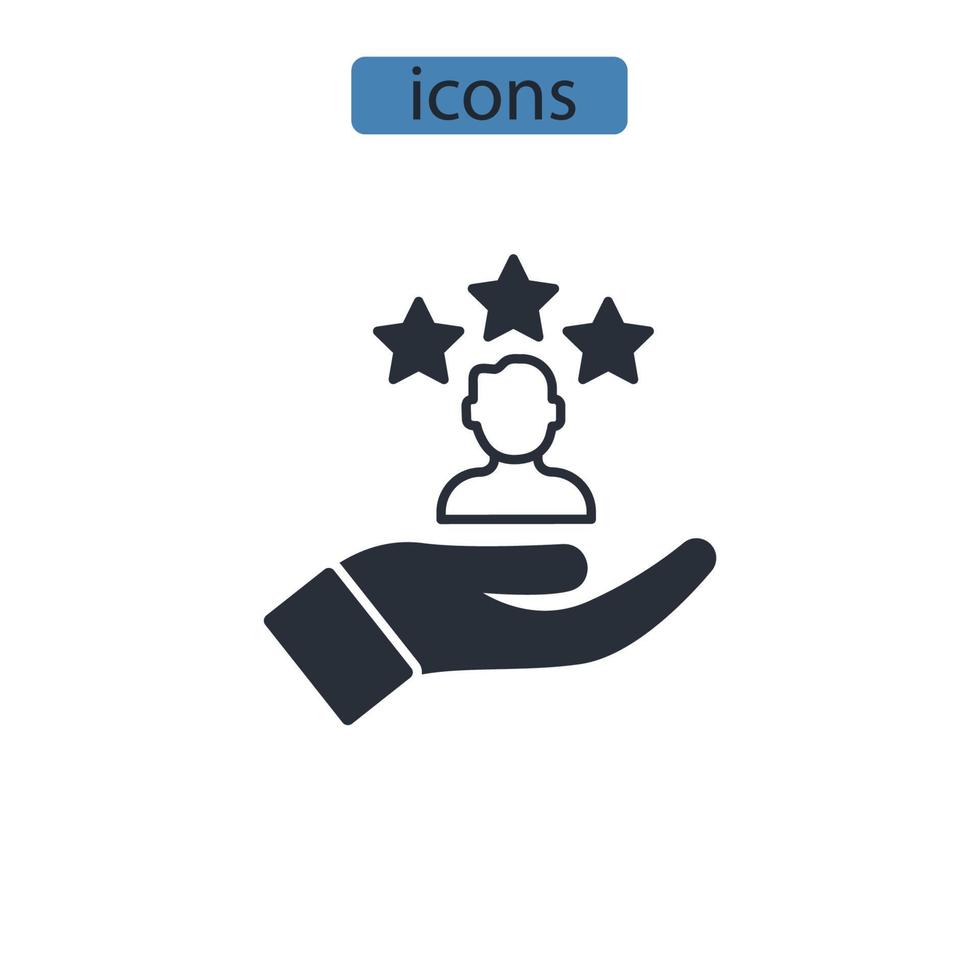 icons