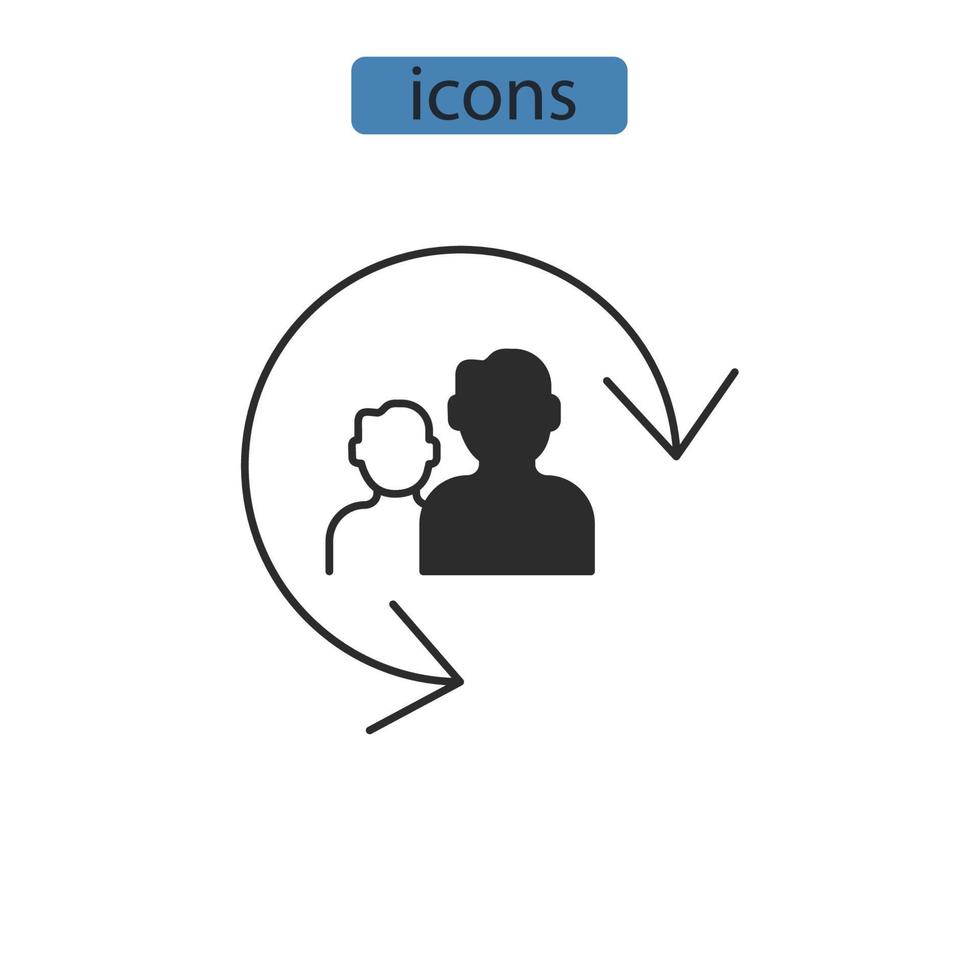 icons