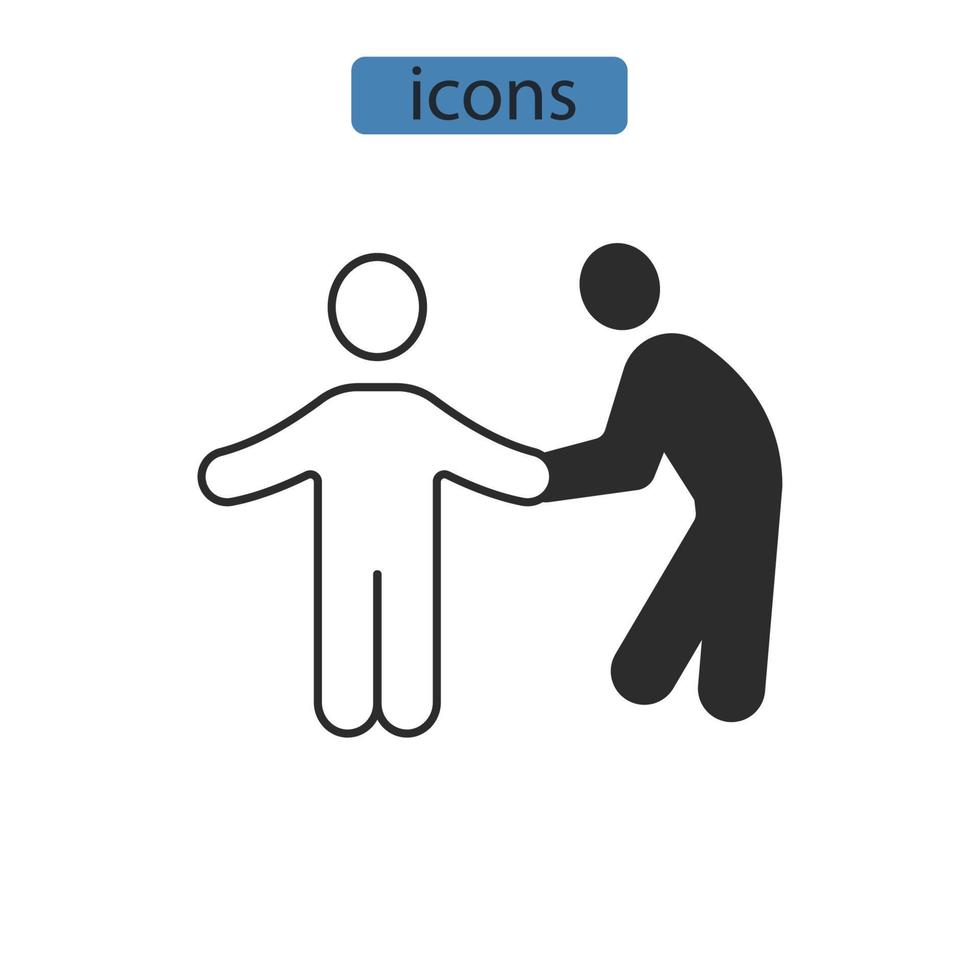 icons