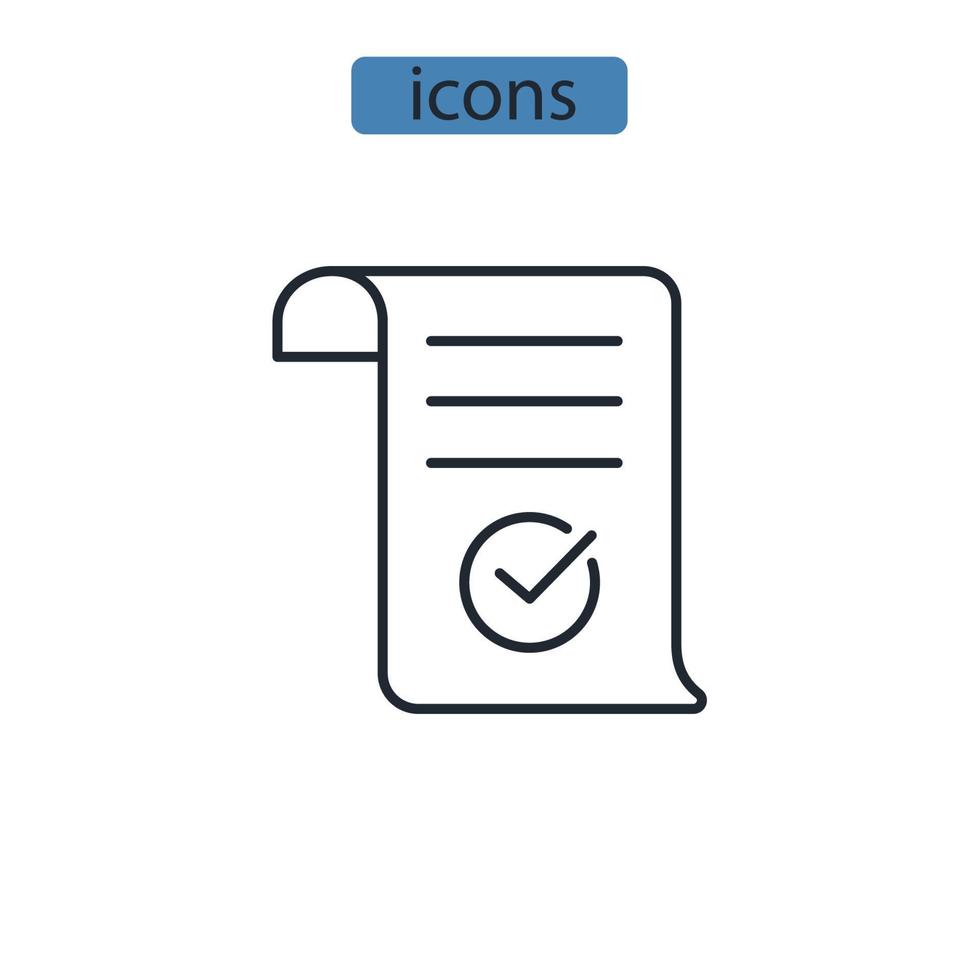 icons