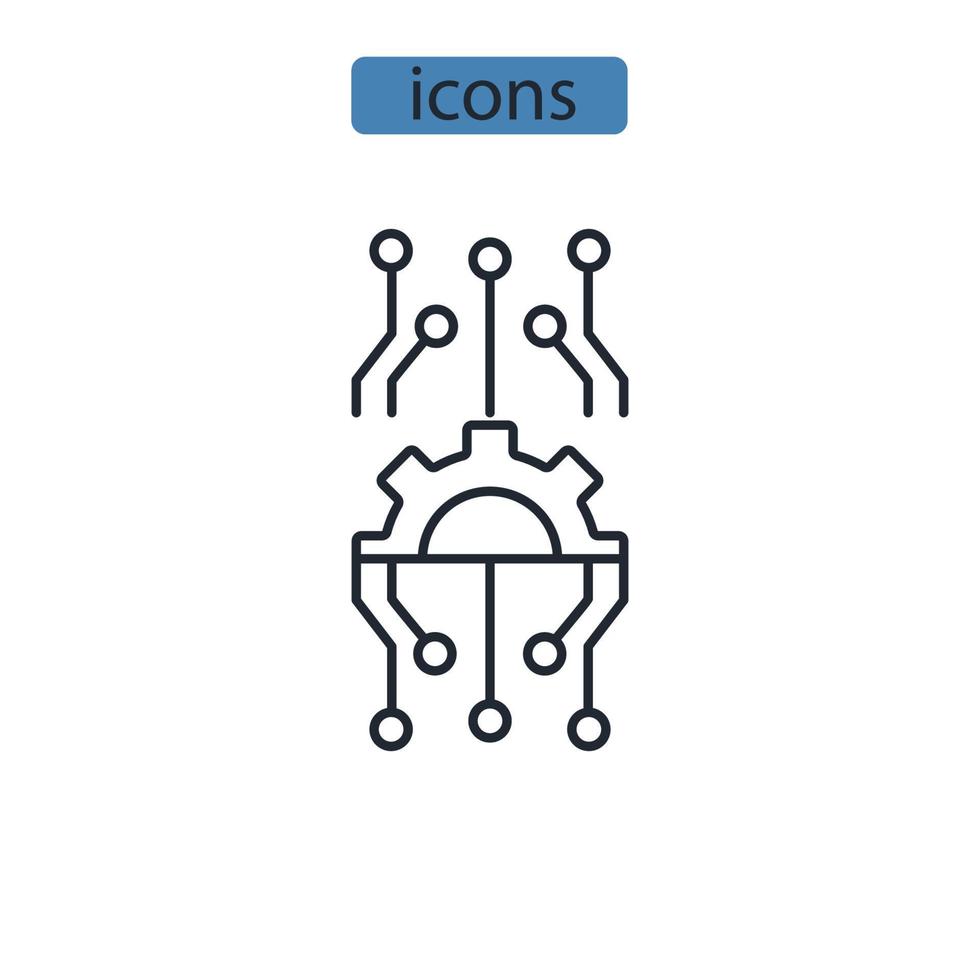 icons