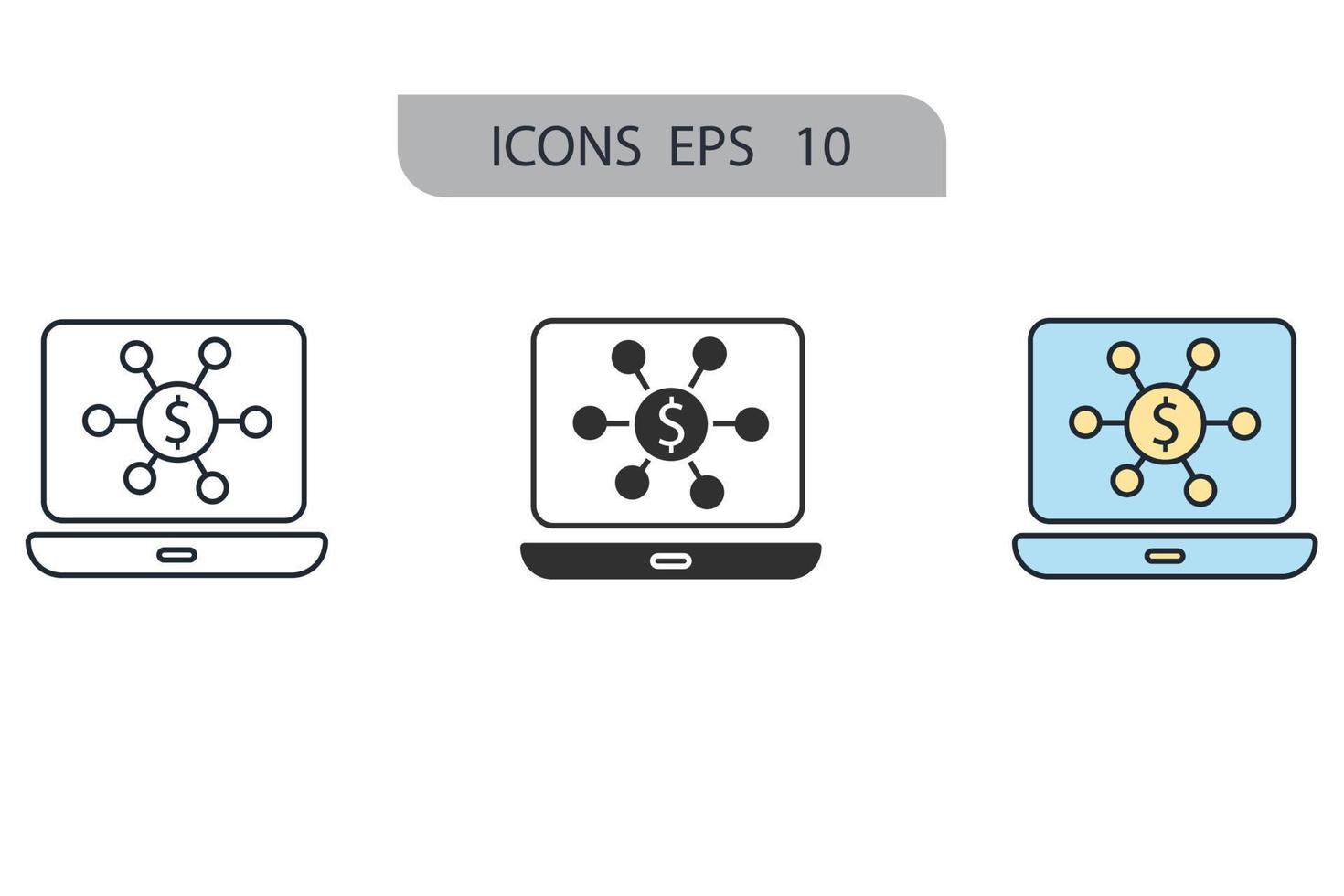 ICONS EPS 10

$

$

$