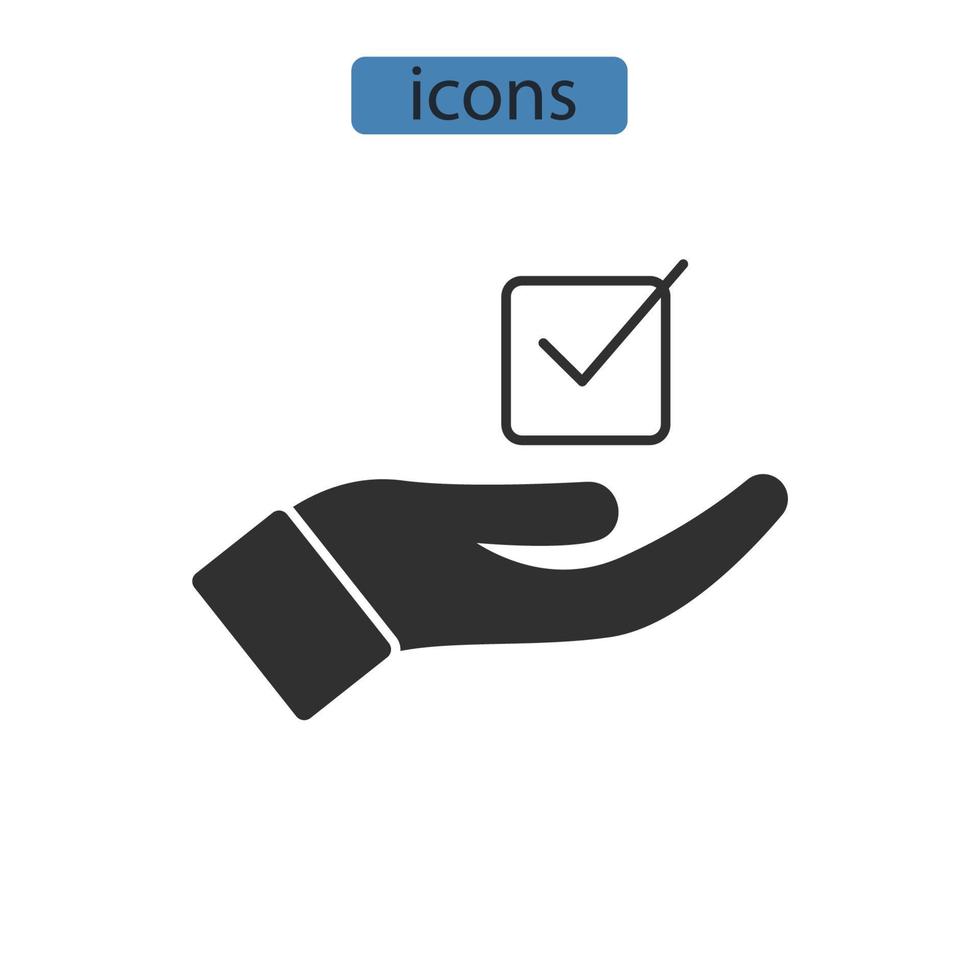 icons