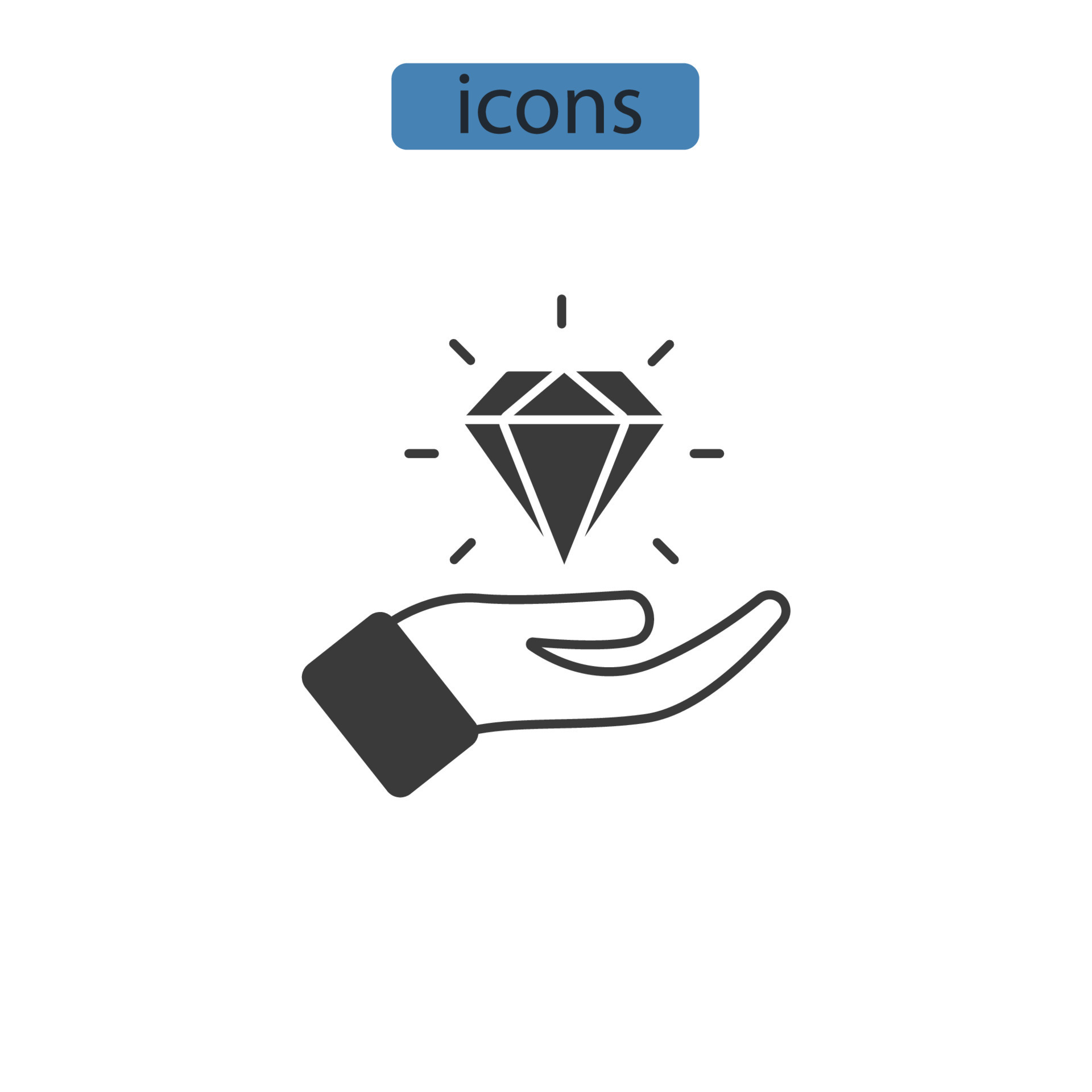 icons