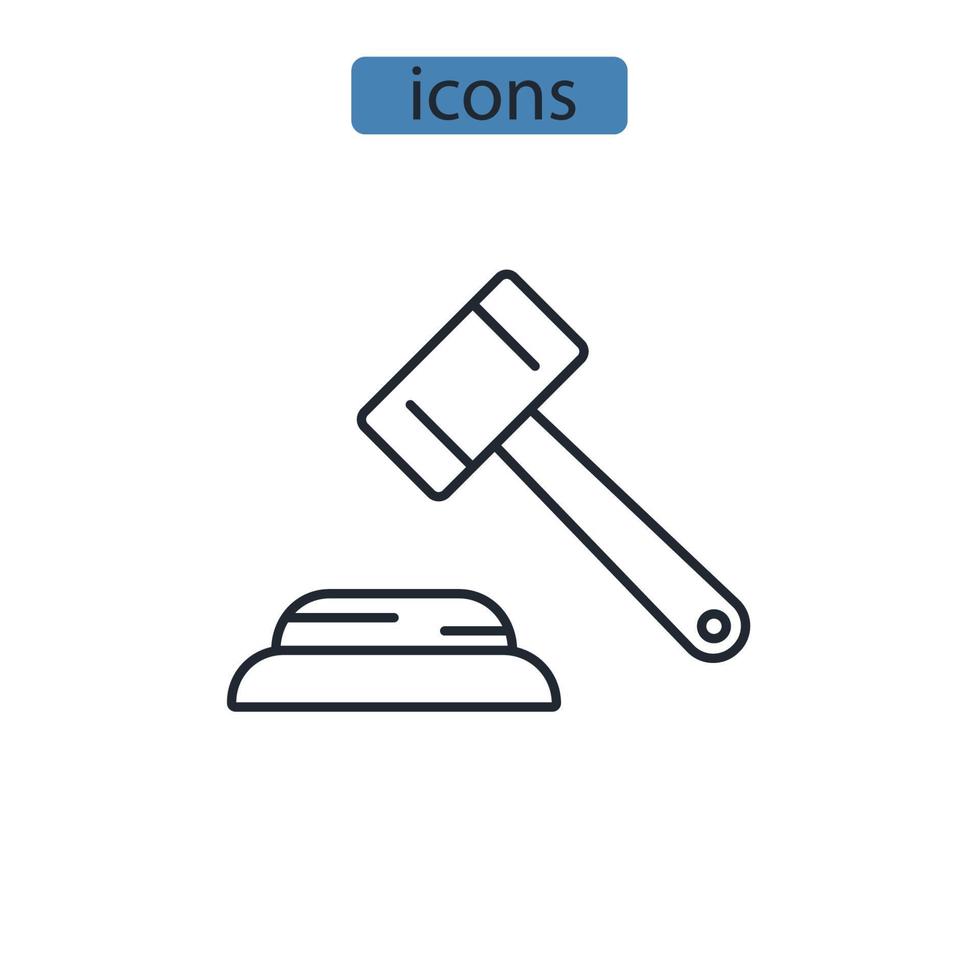 icons